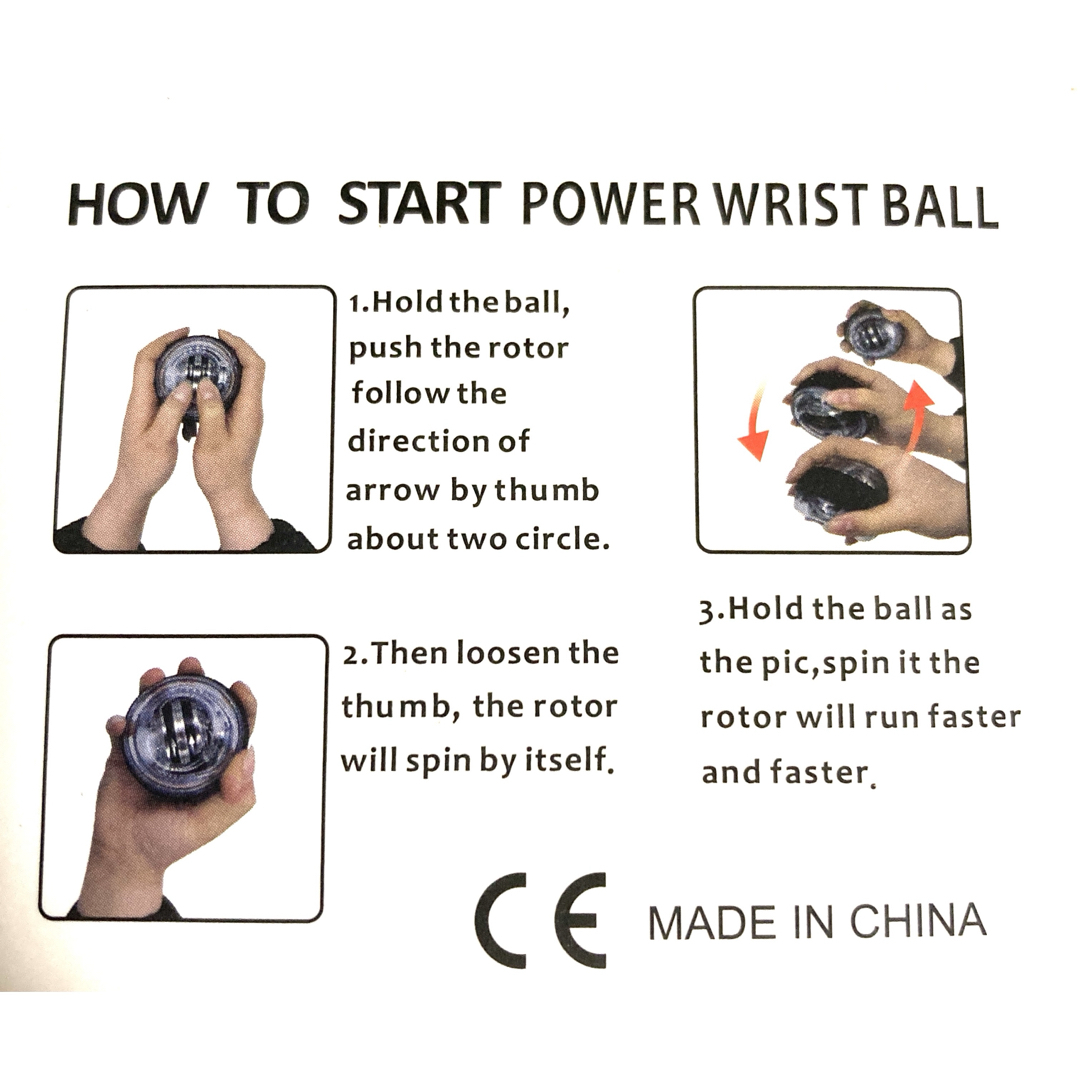 HOW TO START POWER WRIST BALL

1.Hold the ball, push the rotor follow the direction of arrow by thumb about two circle.

2.Then loosen the thumb, the rotor will spin by itself.

3.Hold the ball as the pic,spin it the rotor will run faster and faster.

CE MADE IN CHINA