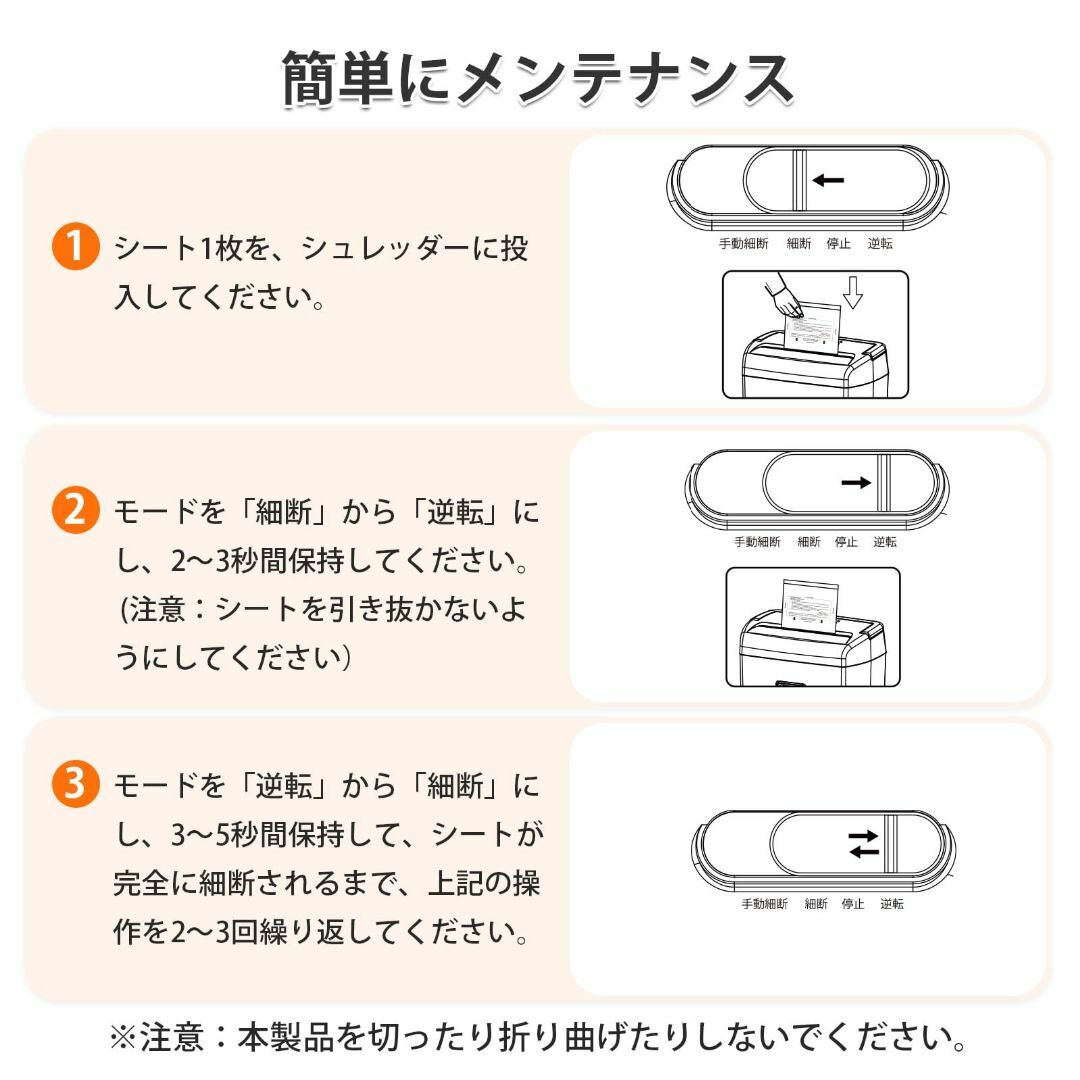 簡単にメンテナンス

1 シート1枚を、シュレッダーに投入してください。

手動細断 細断 停止 逆転

2 モードを「細断」から「逆転」にし、2〜3秒間保持してください。(注意：シートを引き抜かないようにしてください)

手動細断 細断 停止 逆転

3 モードを「逆転」から「細断」にし、3〜5秒間保持して、シートが完全に細断されるまで、上記の操作を2〜3回繰り返してください。

手動細断 細断 停止 逆転

※注意：本製品を切ったり折り曲げたりしないでください。