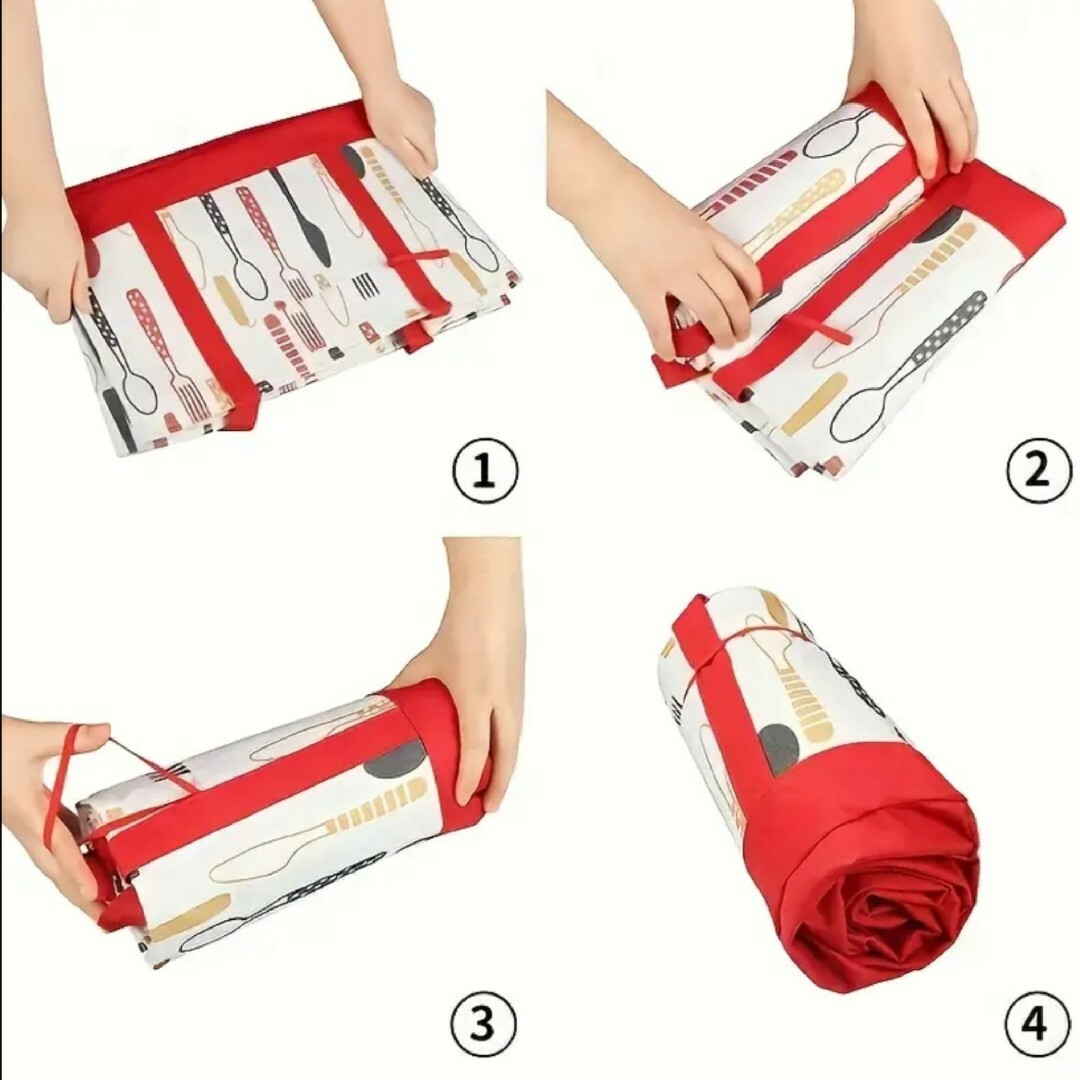 ①

②

③

④