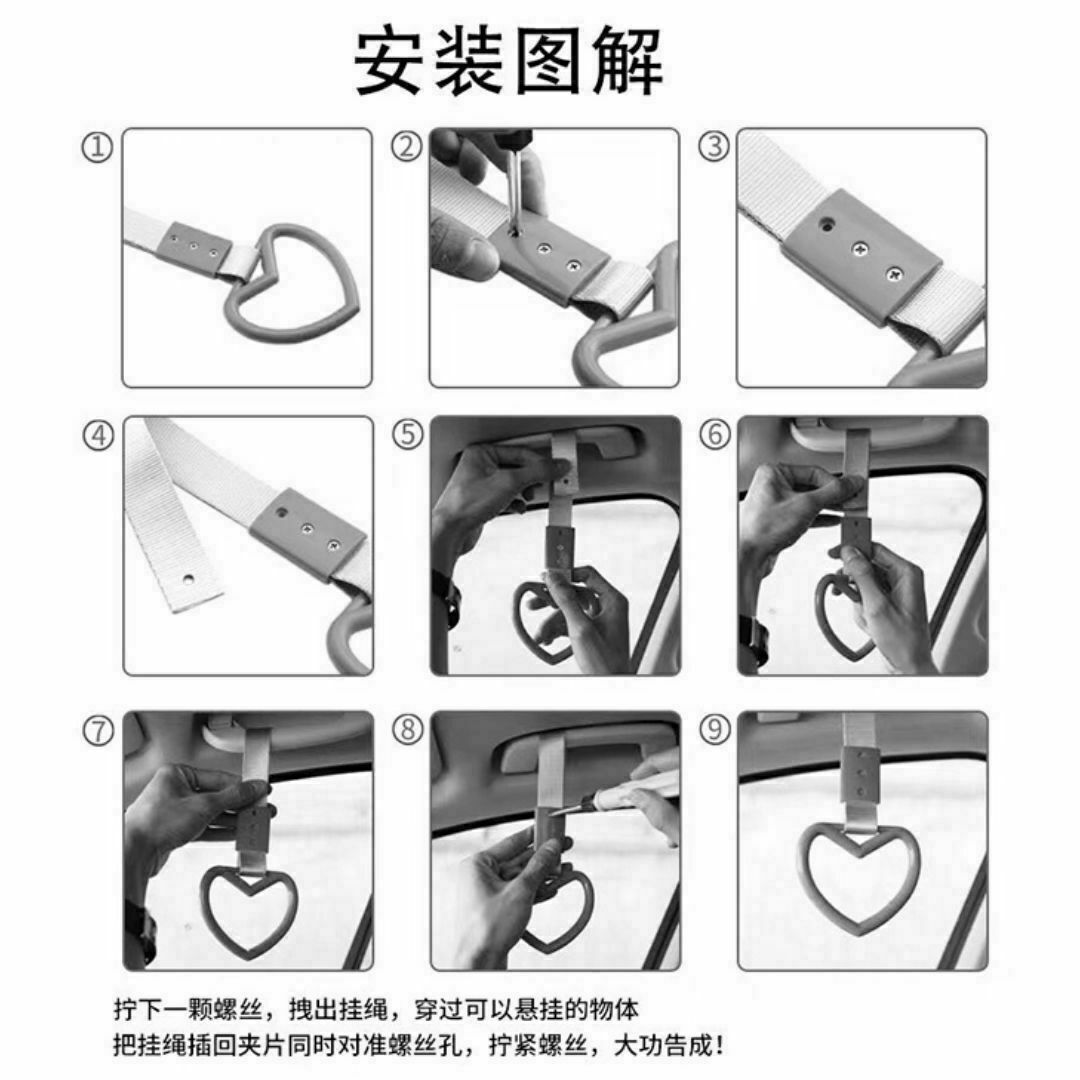 安装图解

①

②

③

④

⑤

⑥

⑦

⑧

⑨

拧下一颗螺丝，拽出挂绳，穿过可以悬挂的物体
把挂绳插回夹片同时对准螺丝孔，拧紧螺丝，大功告成！