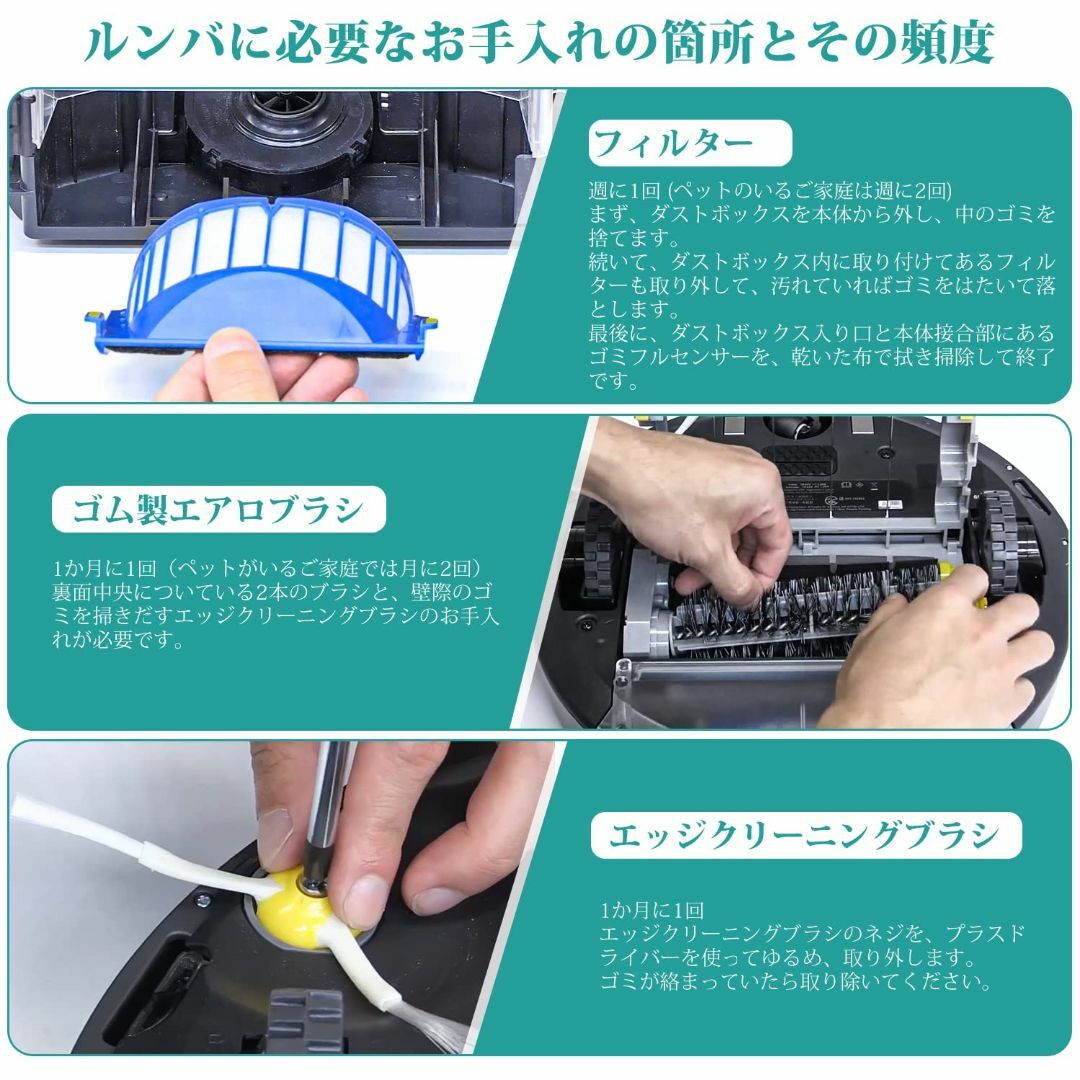 ルンバに必要なお手入れの箇所とその頻度

フィルター

週に1回 (ペットのいるご家庭は週に2回)
まず、ダストボックスを本体から外し、中のゴミを捨てます。
続いて、ダストボックス内に取り付けてあるフィルターも取り外して、汚れていればゴミをはたいて落とします。
最後に、ダストボックス入り口と本体接合部にあるゴミフルセンサーを、乾いた布で拭き掃除して終了です。

ゴム製エアロブラシ

1か月に1回（ペットがいるご家庭では月に2回）
裏面中央についている2本のブラシと、壁際のゴミを掃きだすエッジクリーニングブラシのお手入れが必要です。

エッジクリーニングブラシ

1か月に1回
エッジクリーニングブラシのネジを、プラスドライバーを使ってゆるめ、取り外します。
ゴミが絡まっていたら取り除いてください。