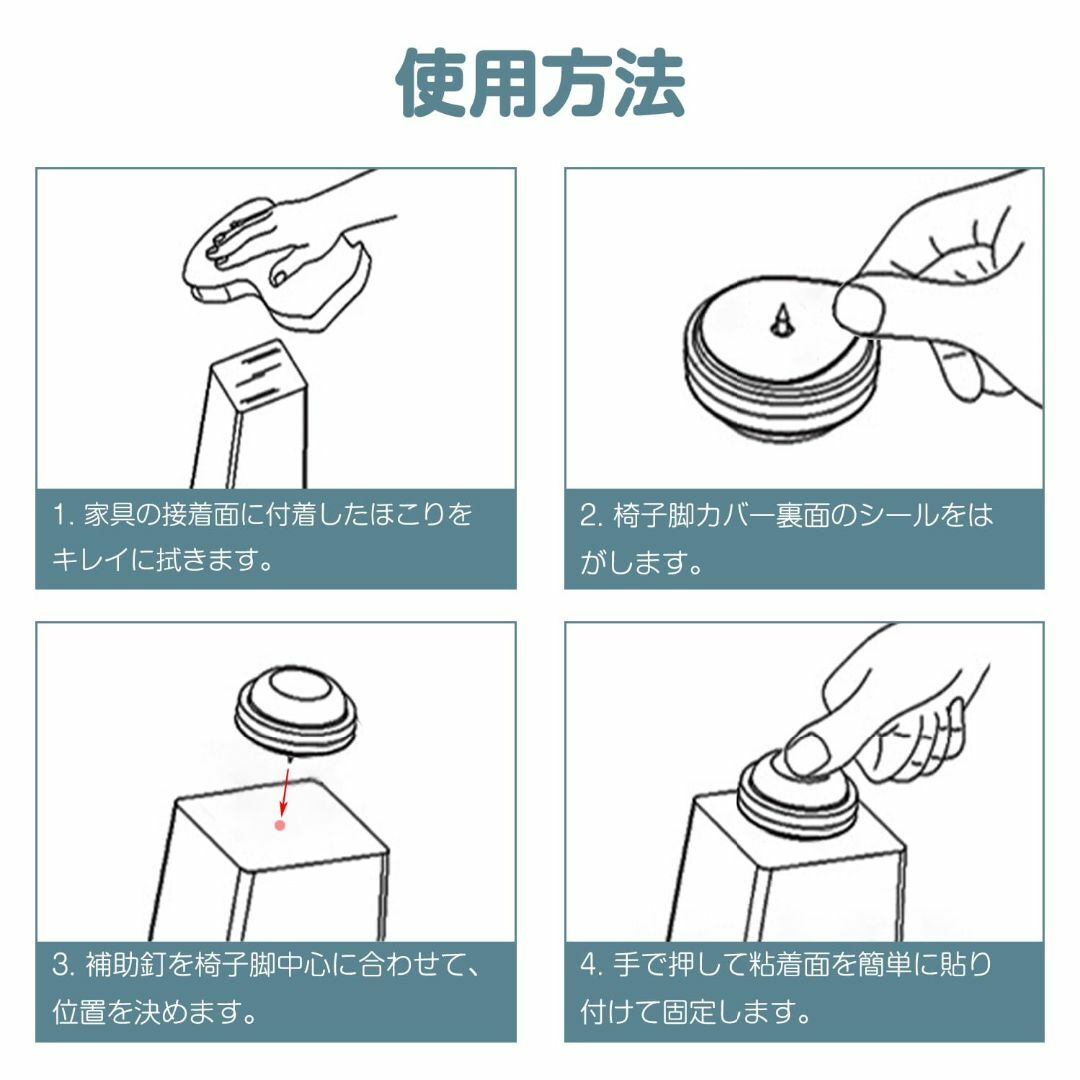 使用方法

1. 家具の接着面に付着したほこりをキレイに拭きます。

2. 椅子脚カバー裏面のシールをはがします。

3. 補助釘を椅子脚中心に合わせて、位置を決めます。

4. 手で押して粘着面を簡単に貼り付けて固定します。