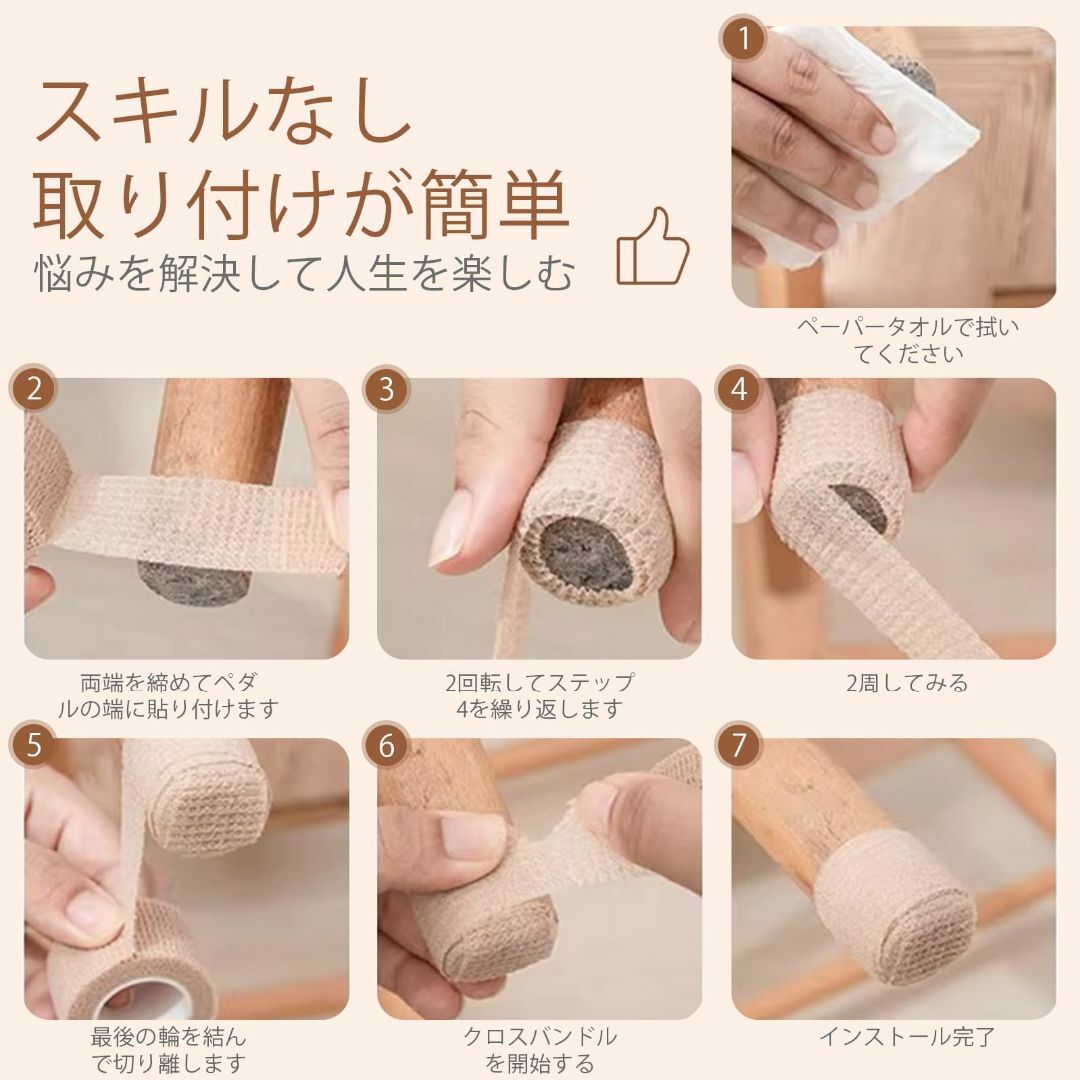 スキルなし
取り付けが簡単
悩みを解決して人生を楽しむ

1
ペーパータオルで拭いてください

2
両端を締めてペダルの端に貼り付けます

3
2回転してステップ4を繰り返します

4
2周してみる

5
最後の輪を結んで切り離します

6
クロスバンドルを開始する

7
インストール完了