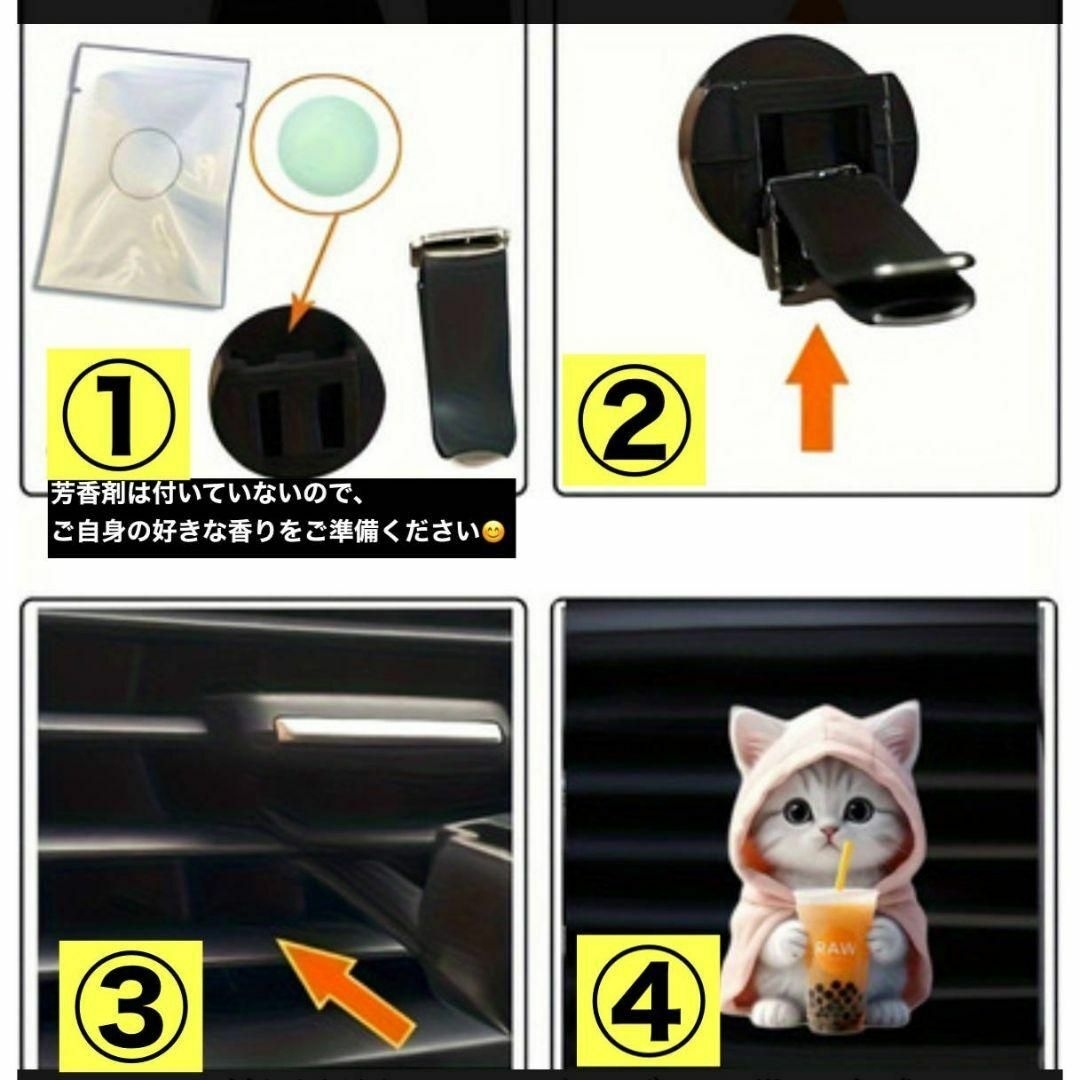 ①

芳香剤は付いていないので、
ご自身の好きな香りをご準備ください😊

②

③

④

RAW