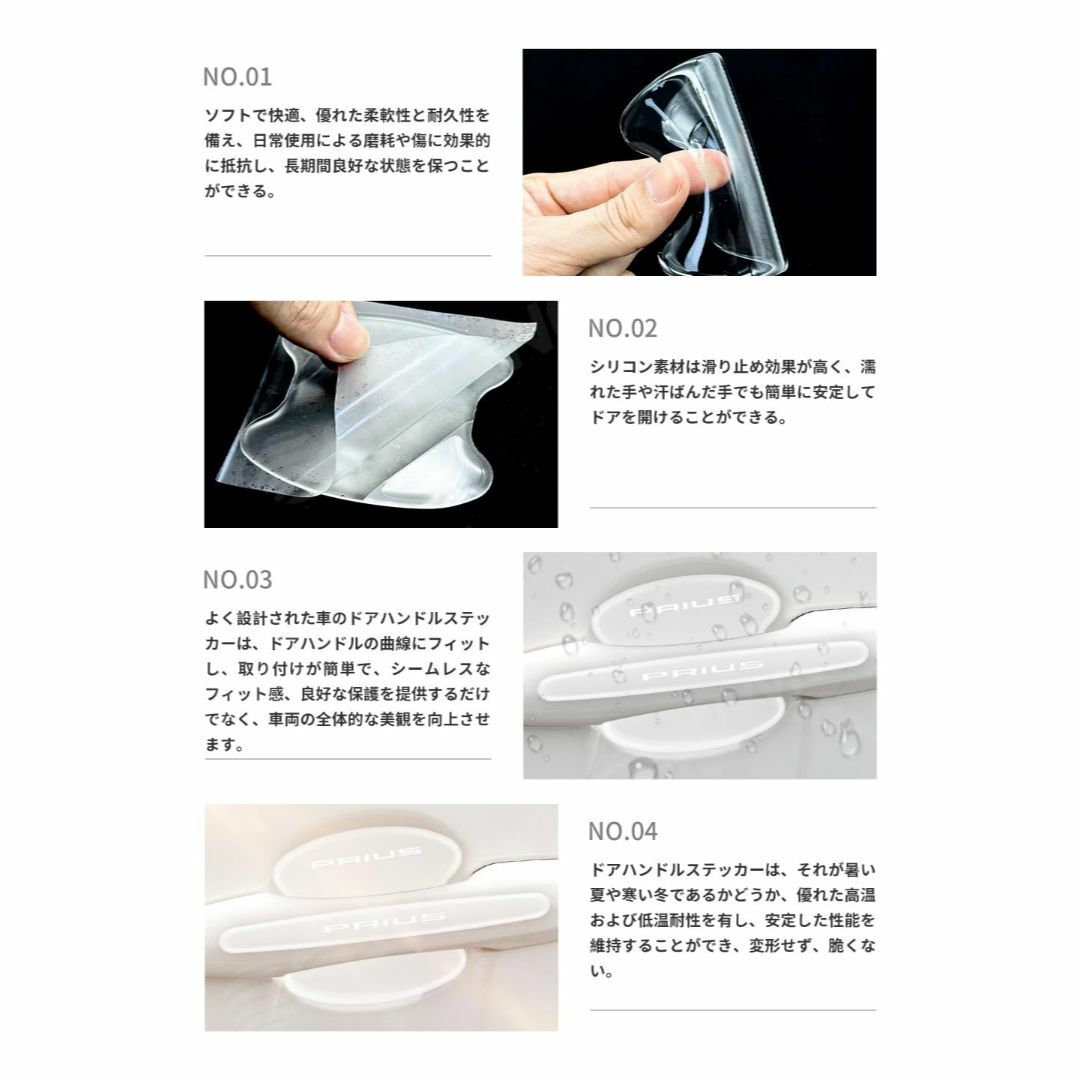 NO.01

ソフトで快適、優れた柔軟性と耐久性を備え、日常使用による磨耗や傷に効果的に抵抗し、長期間良好な状態を保つことができる。

NO.02

シリコン素材は滑り止め効果が高く、濡れた手や汗ばんだ手でも簡単に安定してドアを開けることができる。

NO.03

よく設計された車のドアハンドルステッカーは、ドアハンドルの曲線にフィットし、取り付けが簡単で、シームレスなフィット感、良好な保護を提供するだけでなく、車両の全体的な美観を向上させます。

PRIUS

PRIUS

PRIUS

PRIUS

NO.04

ドアハンドルステッカーは、それが暑い夏や寒い冬であるかどうか、優れた高温および低温耐性を有し、安定した性能を維持することができ、変形せず、脆くない。