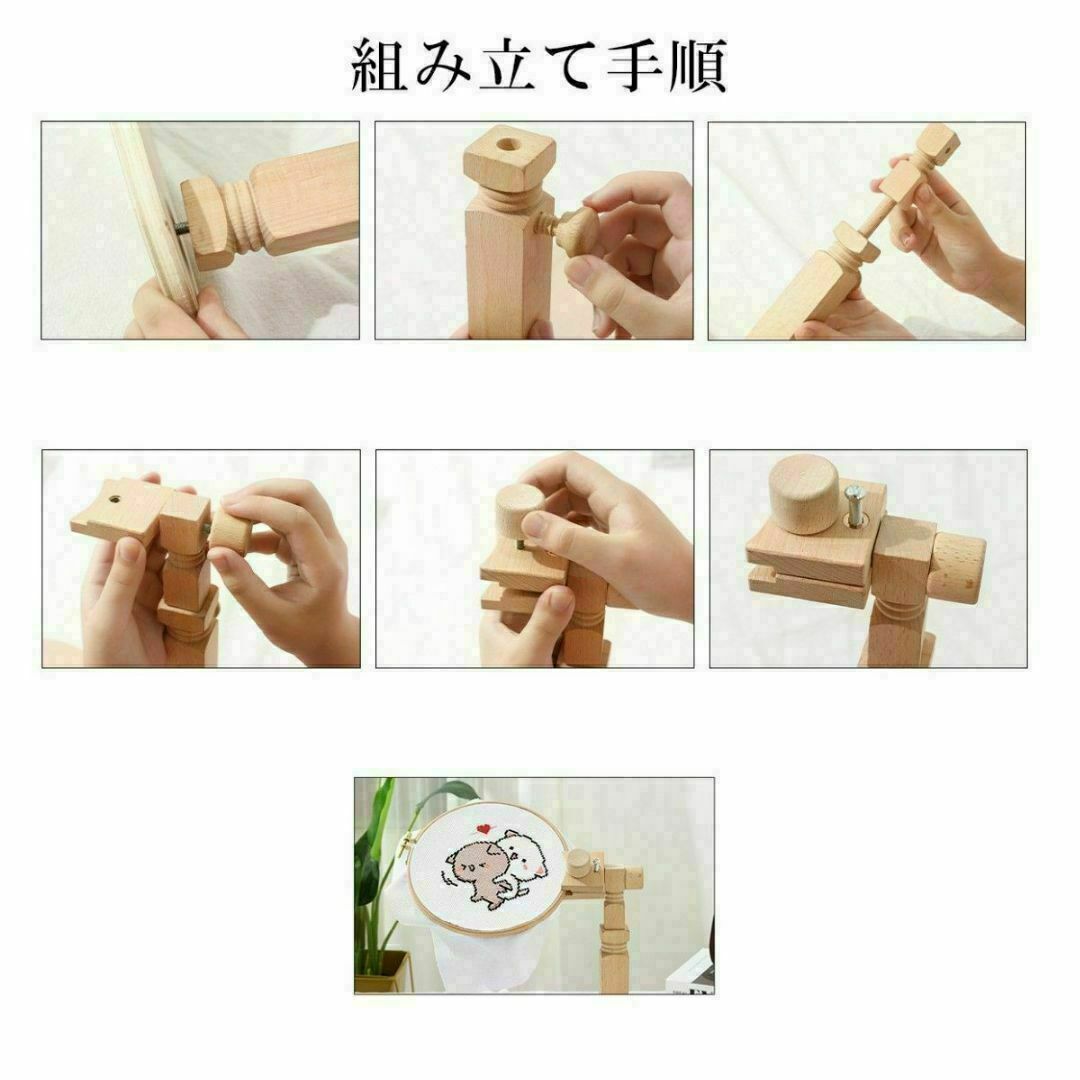 組み立て手順