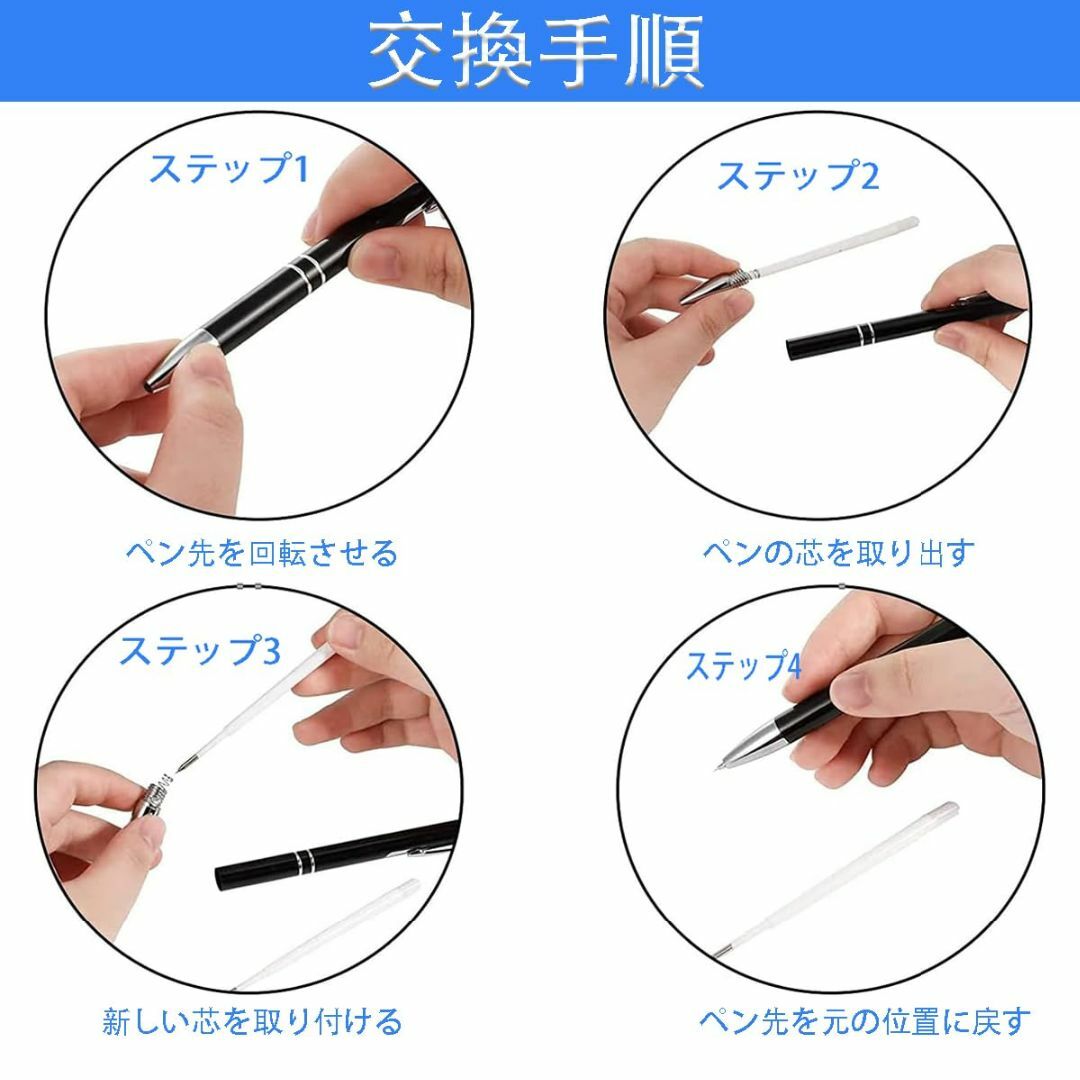 交換手順

ステップ1

ペン先を回転させる

ステップ2

ペンの芯を取り出す

ステップ3

新しい芯を取り付ける

ステップ4

ペン先を元の位置に戻す