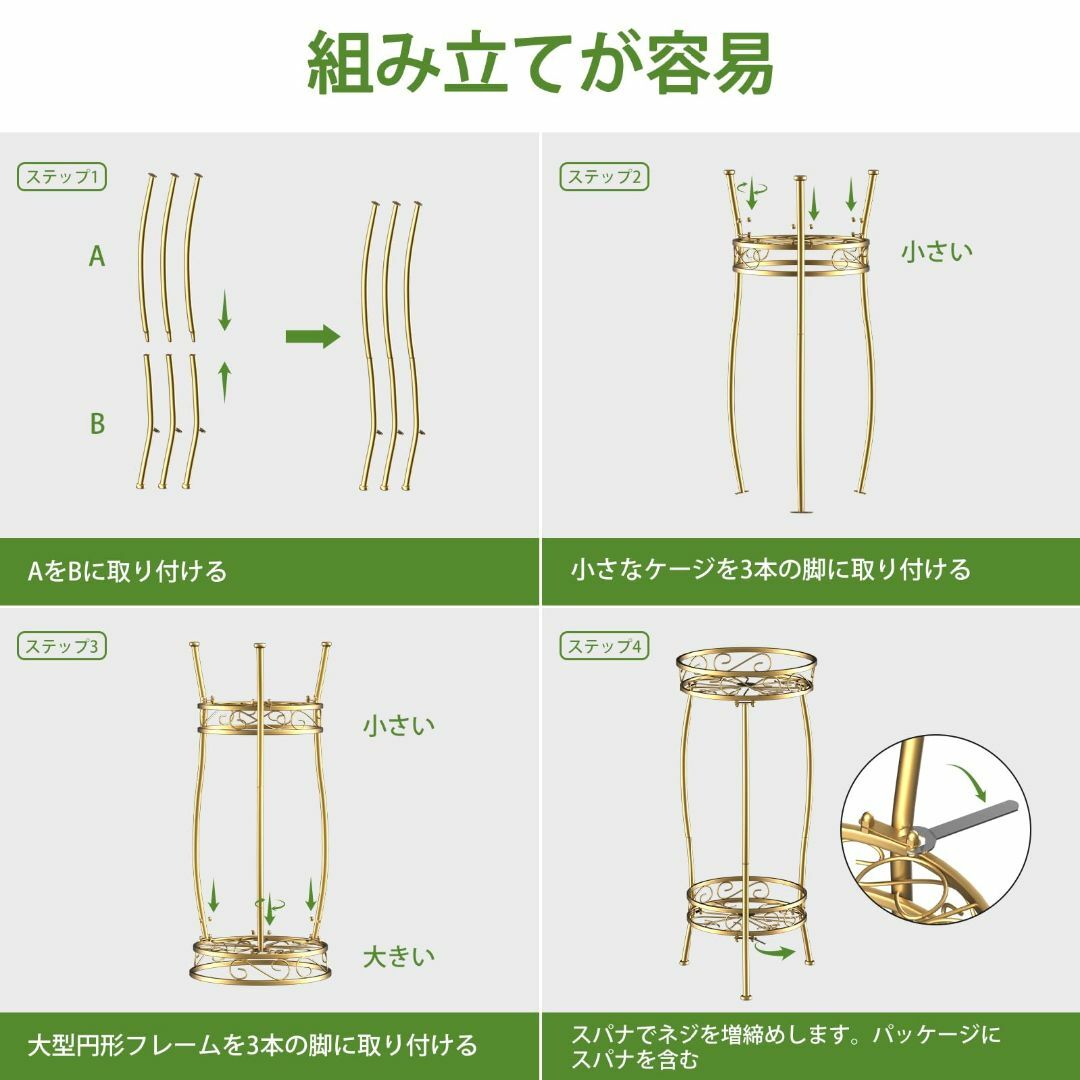 組み立てが容易

ステップ1

A

B

AをBに取り付ける

ステップ2

小さい

小さなケージを3本の脚に取り付ける

ステップ3

小さい

大きい

大型円形フレームを3本の脚に取り付ける

ステップ4

スパナでネジを増締めします。パッケージにスパナを含む