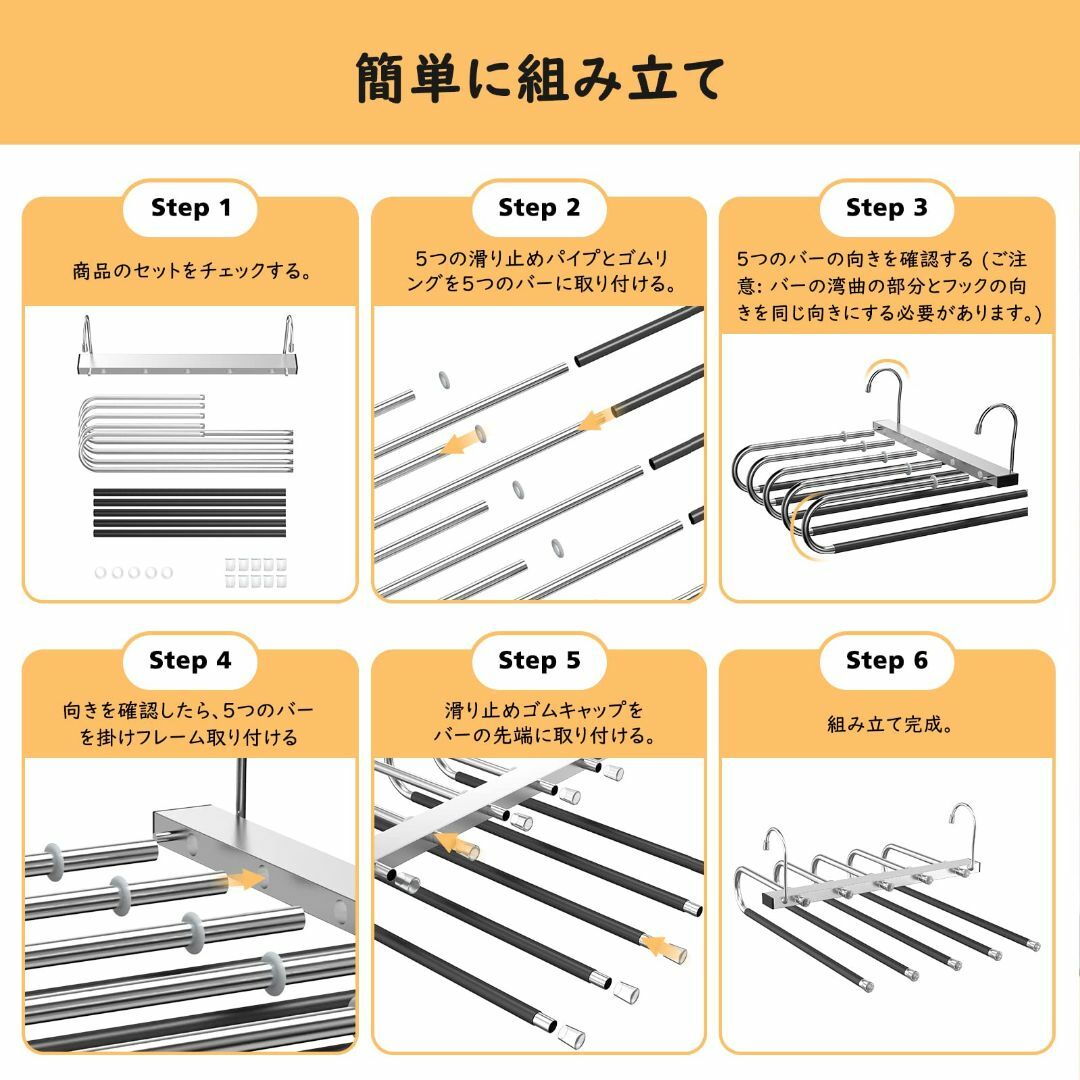 簡単に組み立て

Step 1

商品のセットをチェックする。

Step 2

5つの滑り止めパイプとゴムリングを5つのバーに取り付ける。

Step 3

5つのバーの向きを確認する (ご注意: バーの湾曲の部分とフックの向きを同じ向きにする必要があります。)

Step 4

向きを確認したら、5つのバーを掛けフレーム取り付ける

Step 5

滑り止めゴムキャップをバーの先端に取り付ける。

Step 6

組み立て完成。