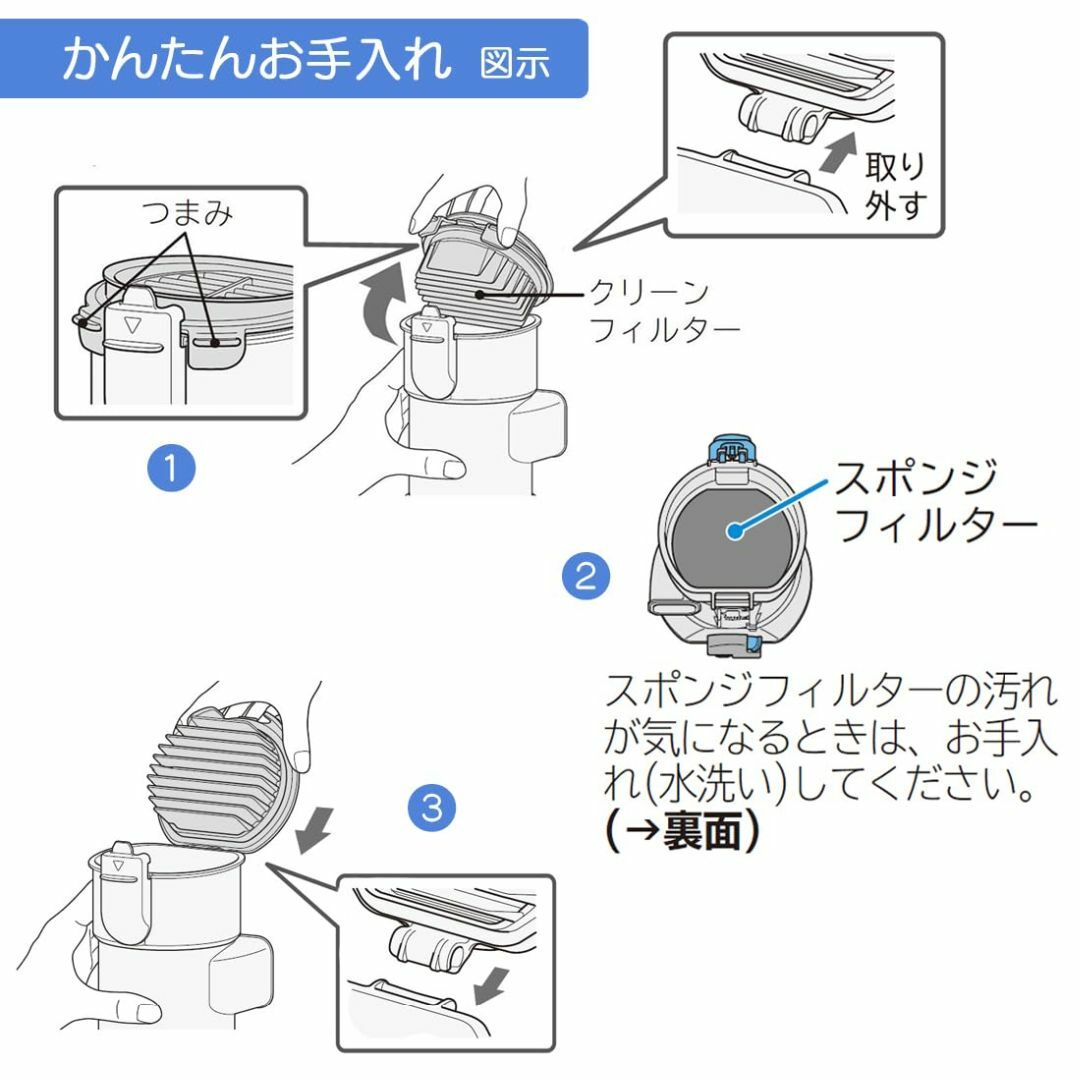 かんたんお手入れ 図示

取り外す

つまみ

クリーンフィルター

1

スポンジフィルター

2

スポンジフィルターの汚れが気になるときは、お手入れ(水洗い)してください。
(→裏面)

3