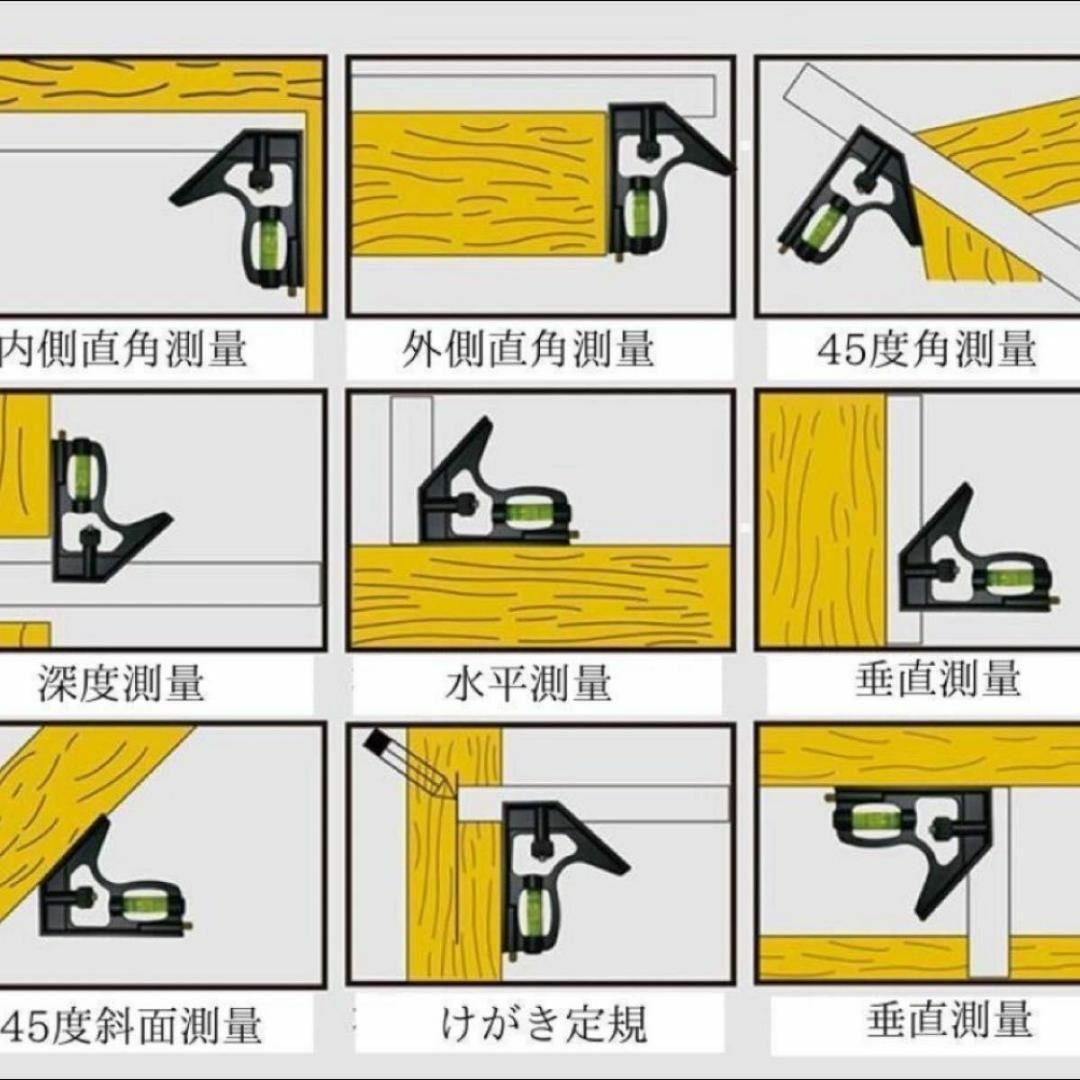 内側直角測量

外側直角測量

45度角測量

深度測量

水平測量

垂直測量

45度斜面測量

けがき定規

垂直測量