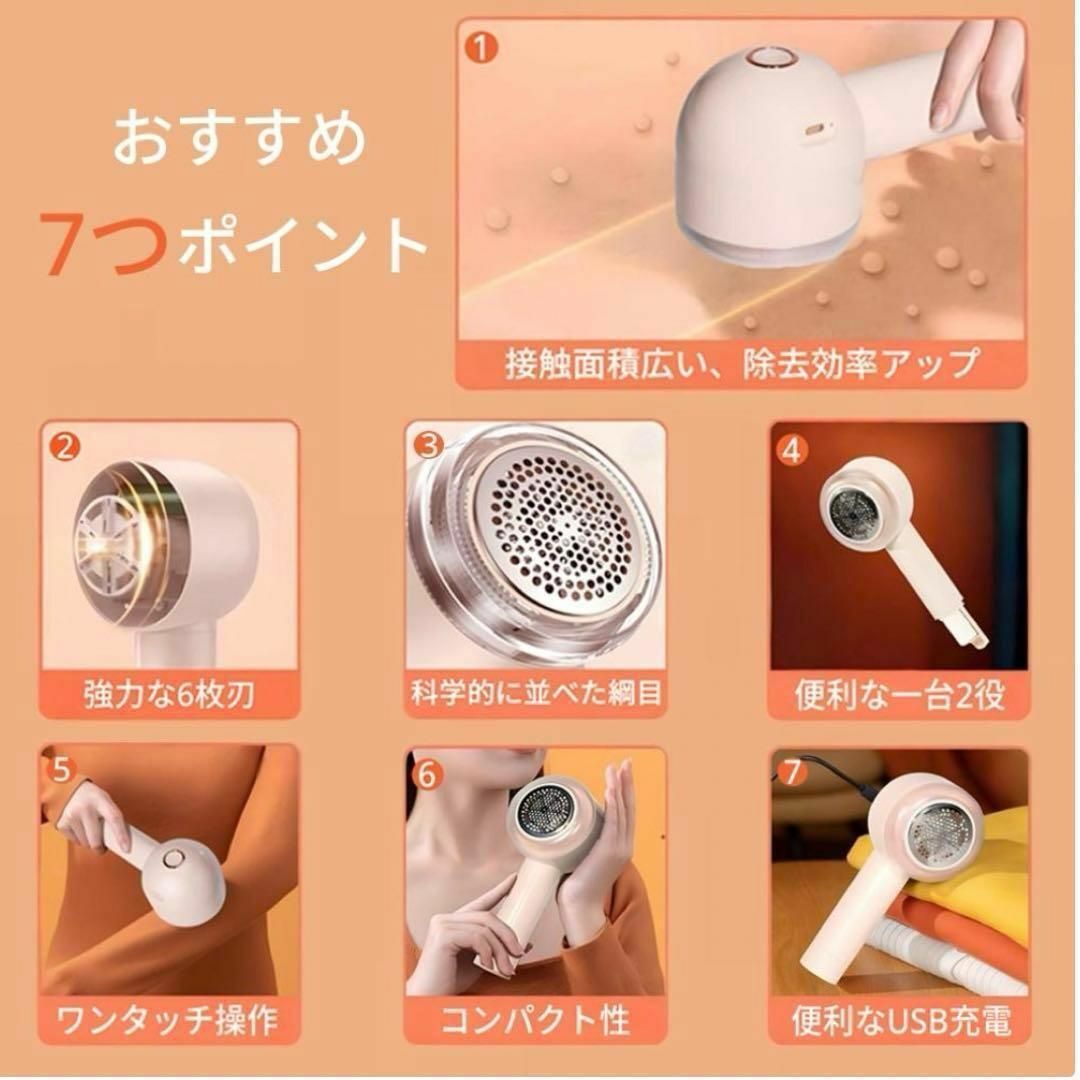 おすすめ
7つポイント

1
接触面積広い、除去効率アップ

2
強力な6枚刃

3
科学的に並べた網目

4
便利な一台2役

5
ワンタッチ操作

6
コンパクト性

7
便利なUSB充電