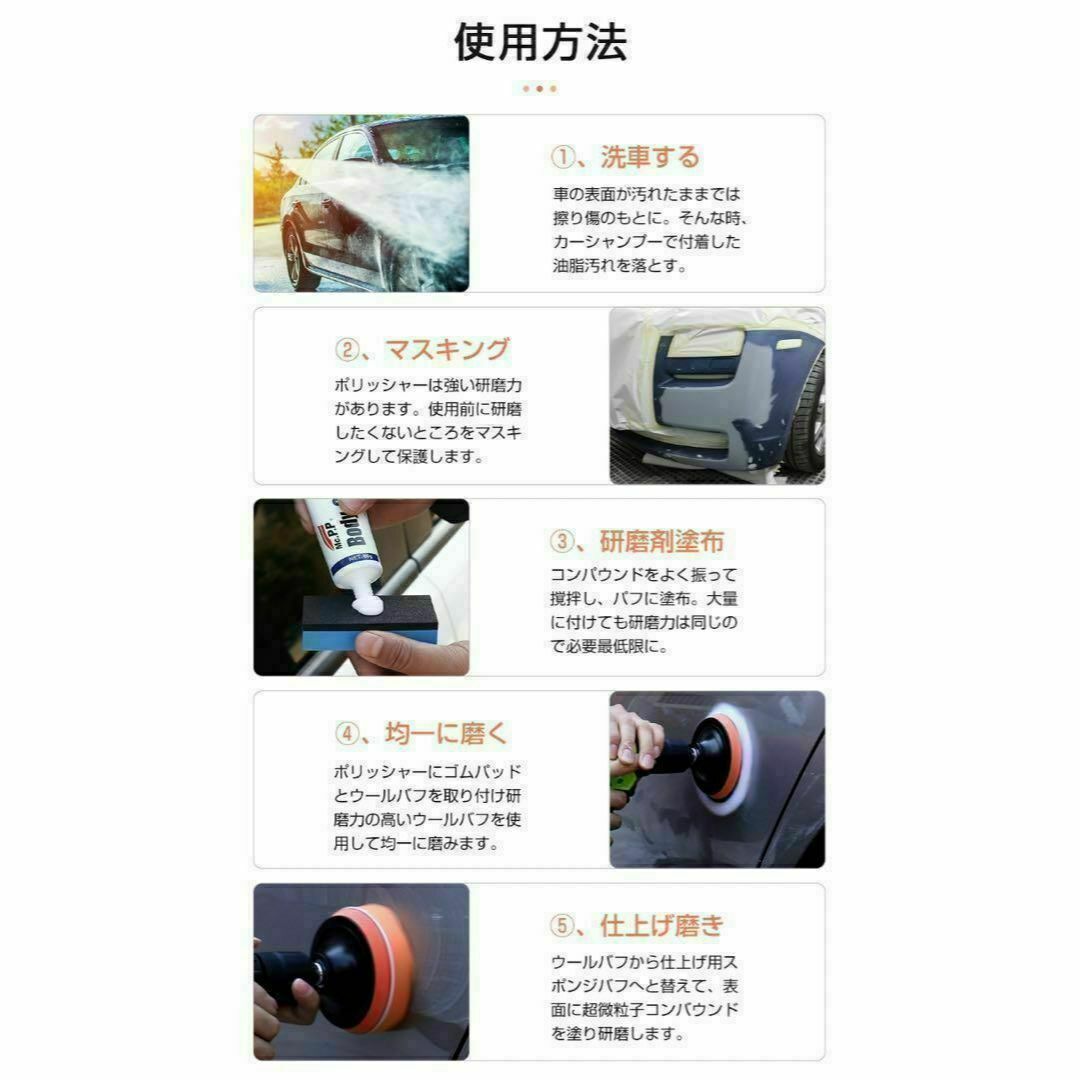 使用方法

①、洗車する

車の表面が汚れたままでは擦り傷のもとに。そんな時、カーシャンプーで付着した油脂汚れを落とす。

②、マスキング

ポリッシャーは強い研磨力があります。使用前に研磨したくないところをマスキングして保護します。

Mr.PP Body

③、研磨剤塗布

コンパウンドをよく振って撹拌し、バフに塗布。大量に付けても研磨力は同じので必要最低限に。

④、均一に磨く

ポリッシャーにゴムパッドとウールバフを取り付け研磨力の高いウールバフを使用して均一に磨みます。

⑤、仕上げ磨き

ウールバフから仕上げ用スポンジバフへと替えて、表面に超微粒子コンパウンドを塗り研磨します。