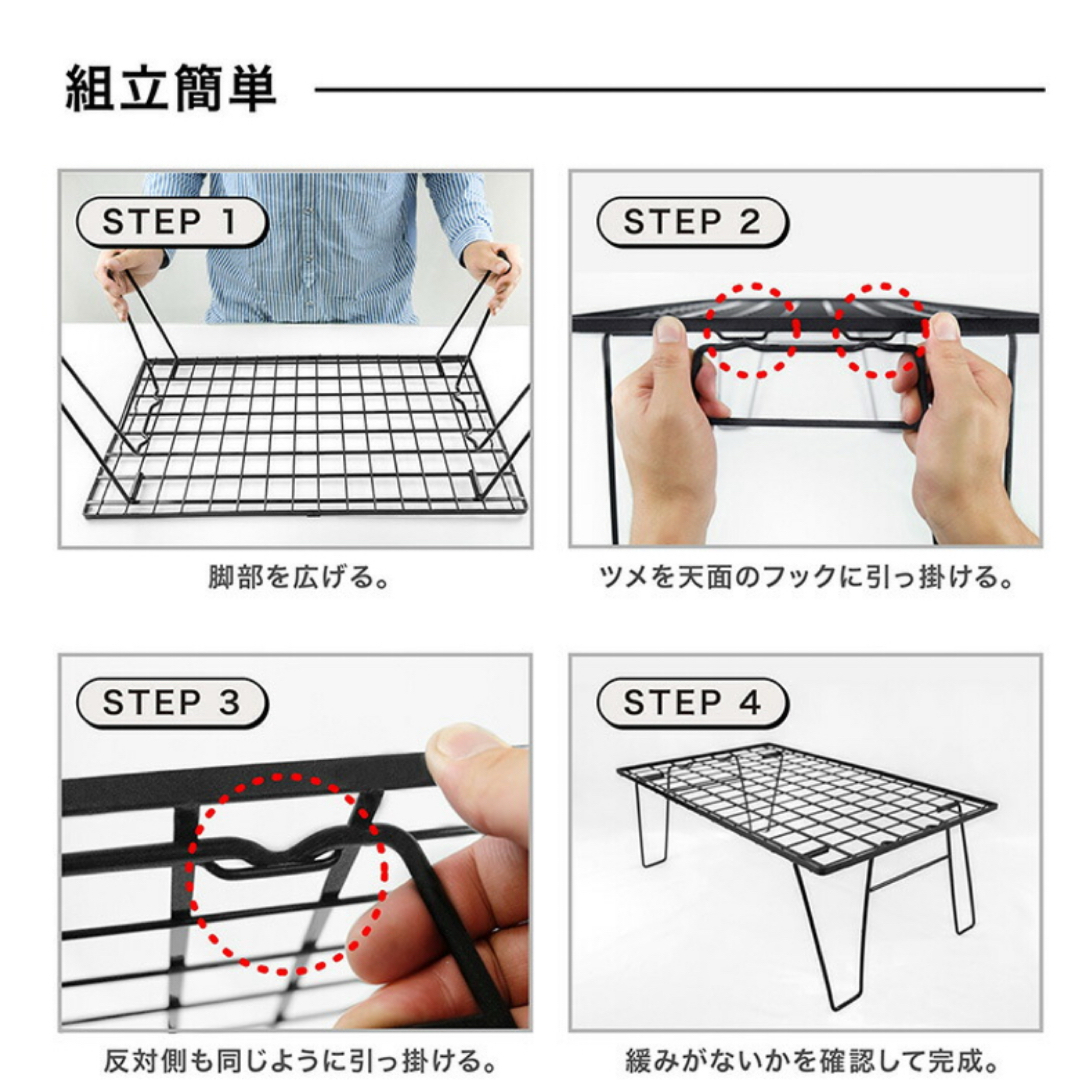 組立簡単

STEP 1

脚部を広げる。

STEP 2

ツメを天面のフックに引っ掛ける。

STEP 3

反対側も同じように引っ掛ける。

STEP 4

緩みがないかを確認して完成。