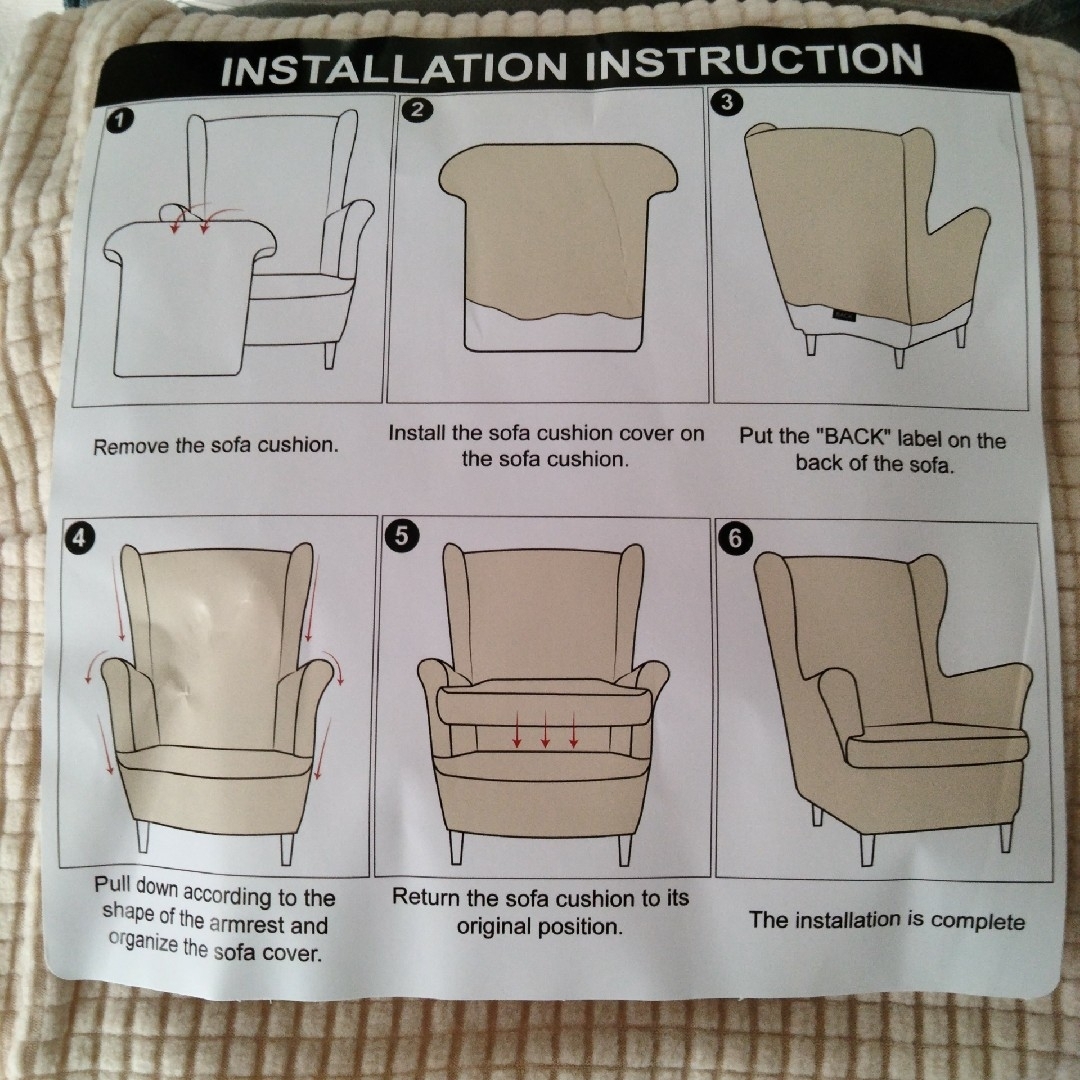 INSTALLATION INSTRUCTION

1

Remove the sofa cushion.

2

Install the sofa cushion cover on the sofa cushion.

3

Put the "BACK" label on the back of the sofa.

4

Pull down according to the shape of the armrest and organize the sofa cover.

5

Return the sofa cushion to its original position.

6

The installation is complete