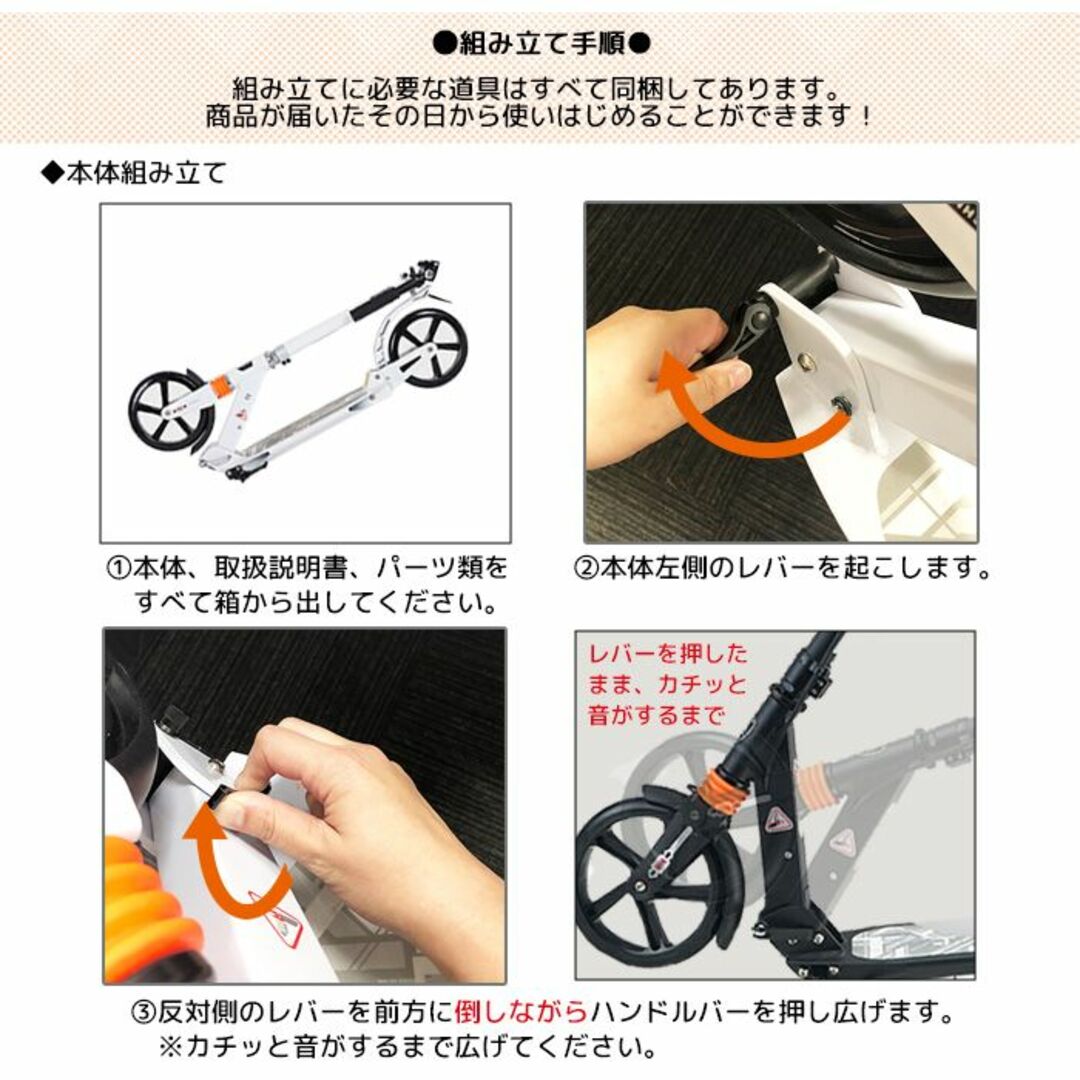 ●組み立て手順●

組み立てに必要な道具はすべて同梱してあります。
商品が届いたその日から使いはじめることができます！

◆本体組み立て

①本体、取扱説明書、パーツ類をすべて箱から出してください。

②本体左側のレバーを起こします。

レバーを押したまま、カチッと音がするまで

③反対側のレバーを前方に倒しながらハンドルバーを押し広げます。
※カチッと音がするまで広げてください。