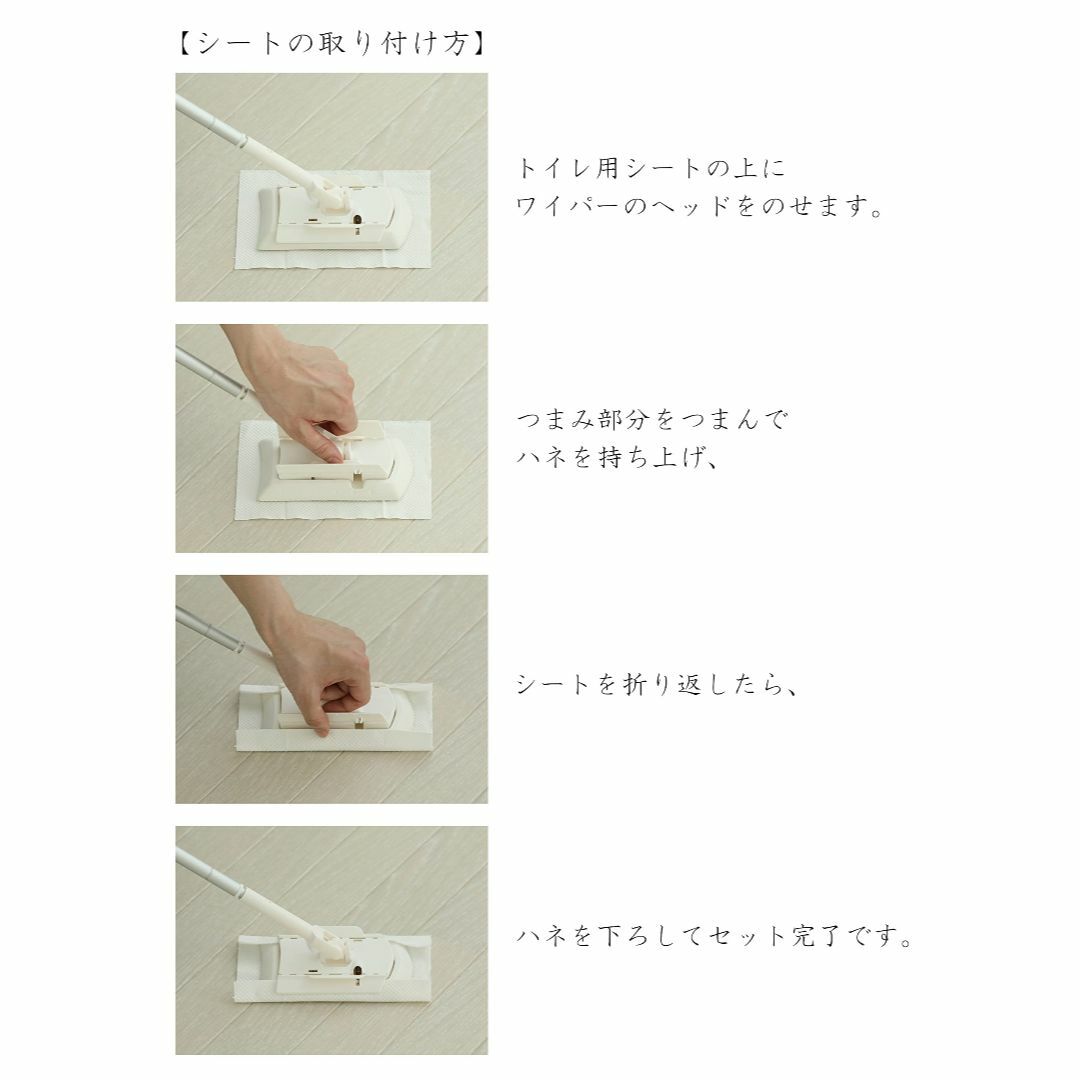 【シートの取り付け方】

トイレ用シートの上に
ワイパーのヘッドをのせます。

つまみ部分をつまんで
ハネを持ち上げ、

シートを折り返したら、

ハネを下ろしてセット完了です。