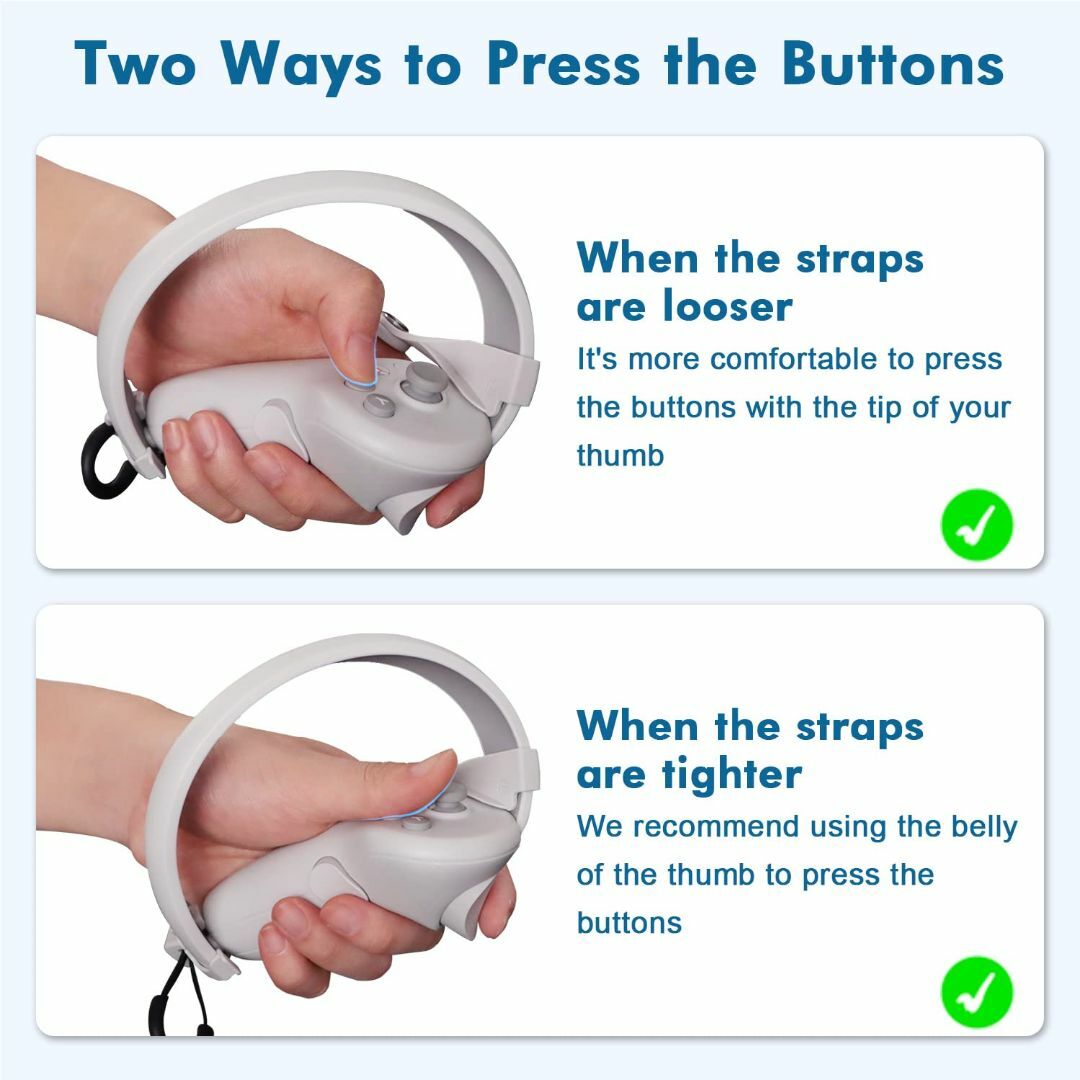 Two Ways to Press the Buttons

When the straps are looser

It's more comfortable to press the buttons with the tip of your thumb

When the straps are tighter

We recommend using the belly of the thumb to press the buttons