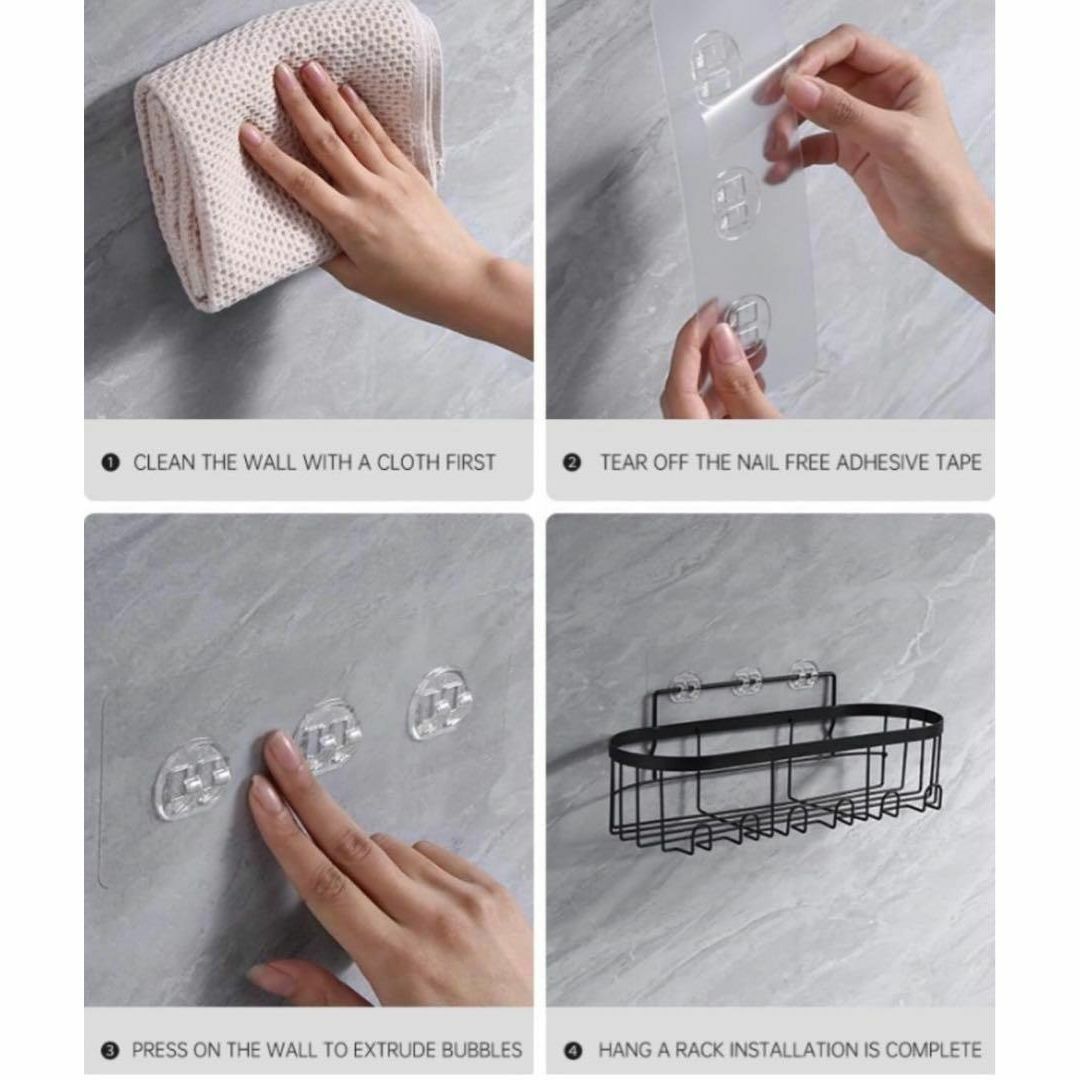 ❶ CLEAN THE WALL WITH A CLOTH FIRST

❷ TEAR OFF THE NAIL FREE ADHESIVE TAPE

❸ PRESS ON THE WALL TO EXTRUDE BUBBLES

❹ HANG A RACK INSTALLATION IS COMPLETE