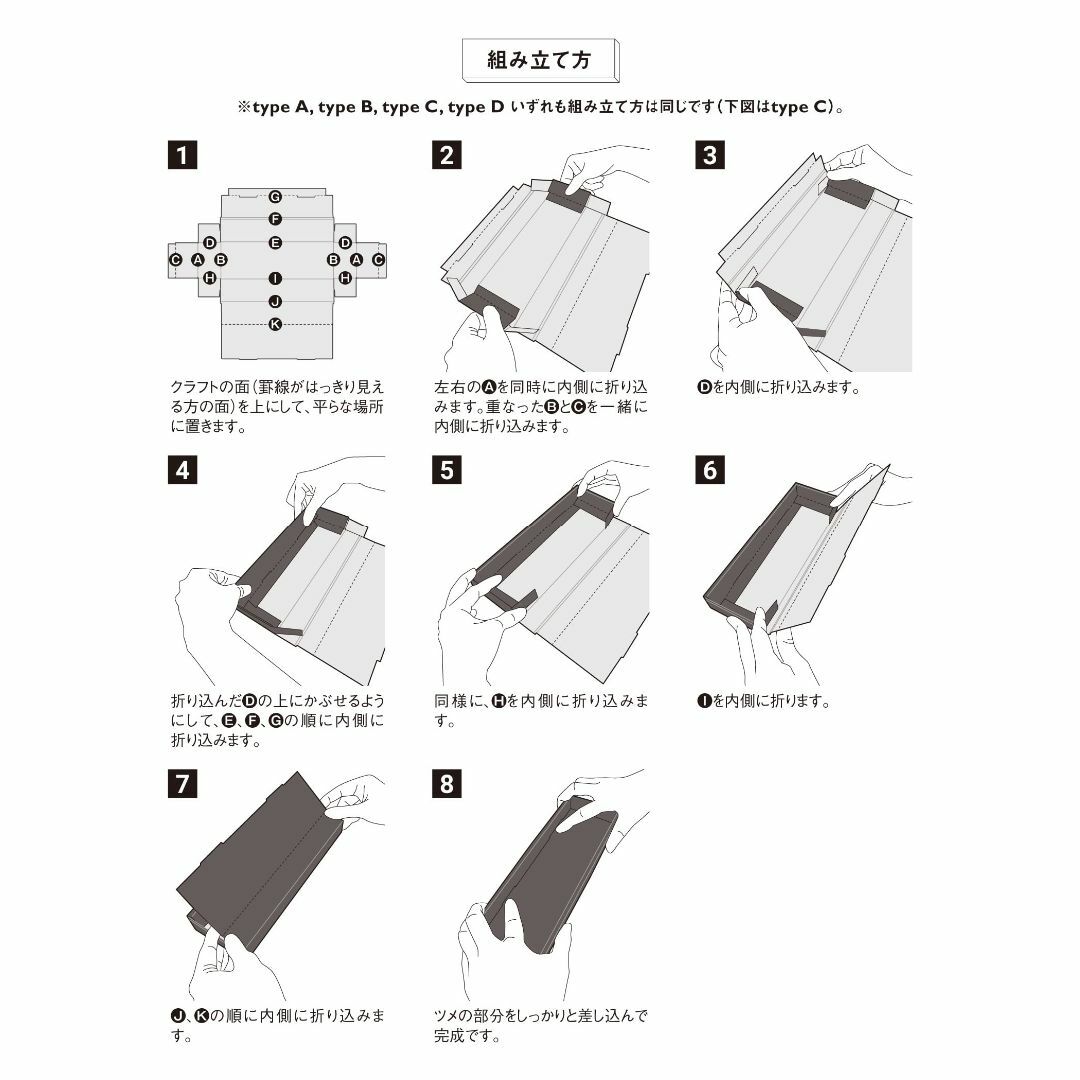 組み立て方

※type A, type B, type C, type D いずれも組み立て方は同じです（下図はtype C）。

1

G
F
D E D
C A B B A C
H I H
J
K

クラフトの面（罫線がはっきり見える方の面）を上にして、平らな場所に置きます。

2

左右のAを同時に内側に折り込みます。重なったBとCを一緒に内側に折り込みます。

3

Dを内側に折り込みます。

4

折り込んだDの上にかぶせるようにして、E、F、Gの順に内側に折り込みます。

5

同様に、Hを内側に折り込みます。

6

Iを内側に折ります。

7

J、Kの順に内側に折り込みます。

8

ツメの部分をしっかりと差し込んで完成です。