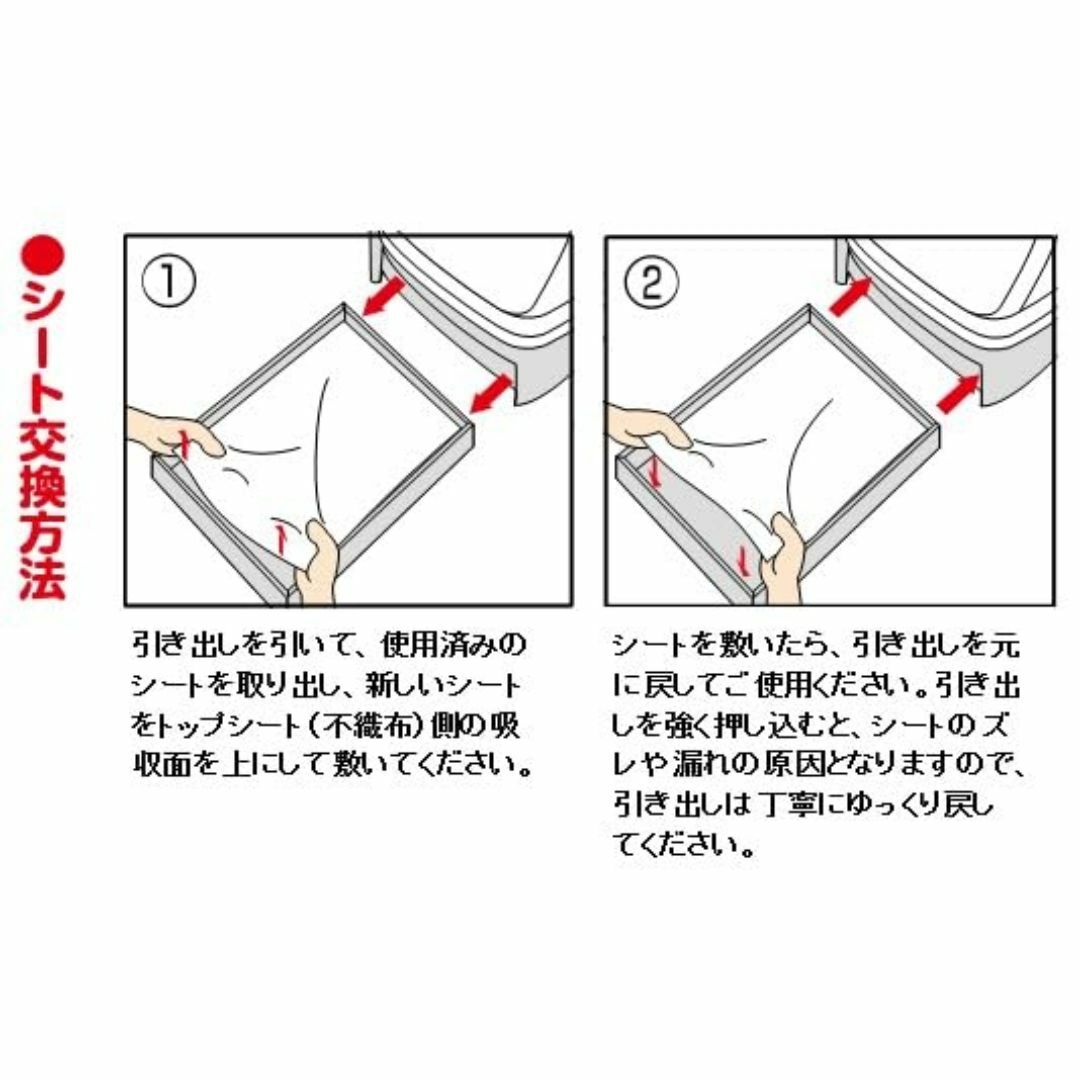 ●シート交換方法

①

引き出しを引いて、使用済みのシートを取り出し、新しいシートをトップシート（不織布）側の吸収面を上にして敷いてください。

②

シートを敷いたら、引き出しを元に戻してご使用ください。引き出しを強く押し込むと、シートのズレや漏れの原因となりますので、引き出しは丁寧にゆっくり戻してください。