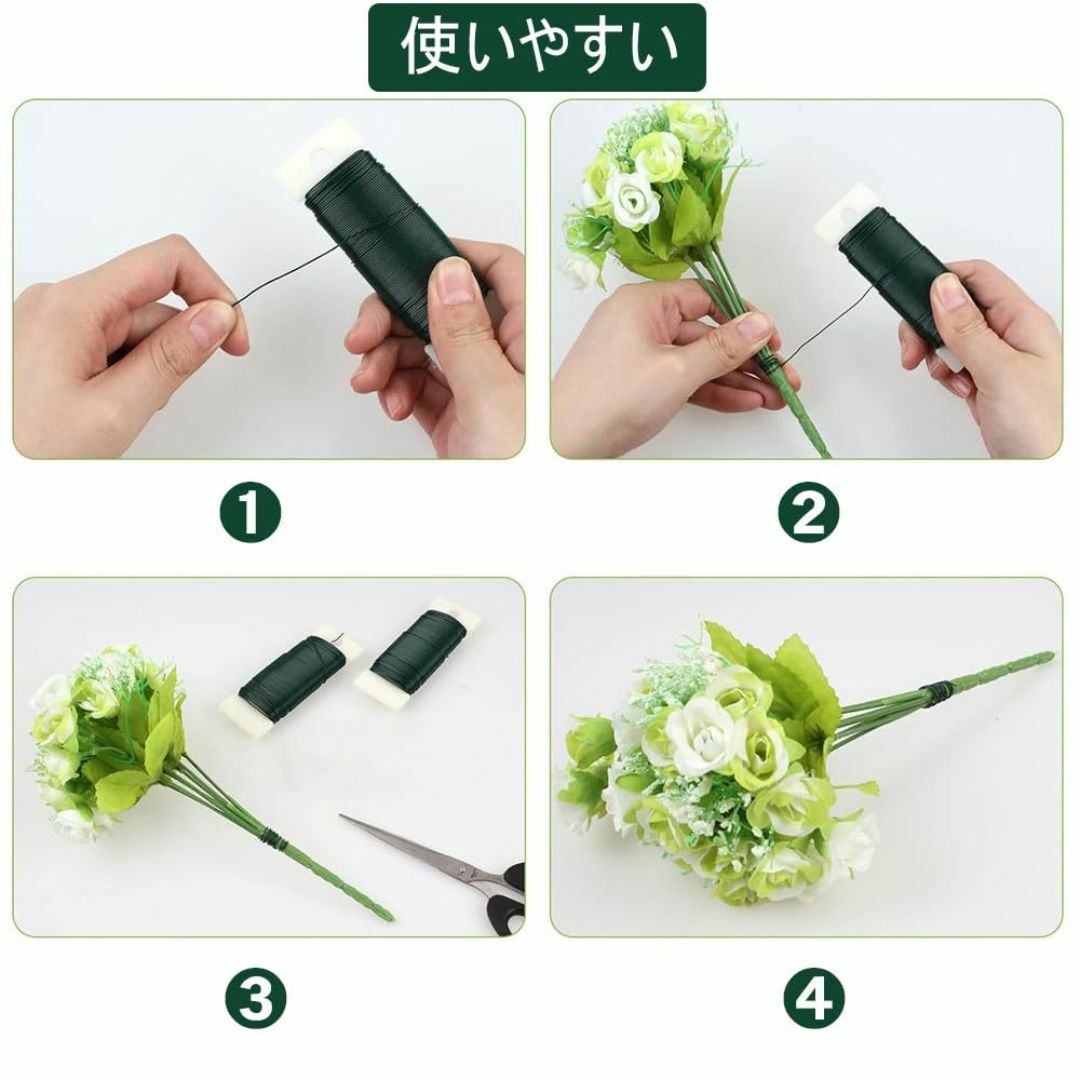 使いやすい

1

2

3

4