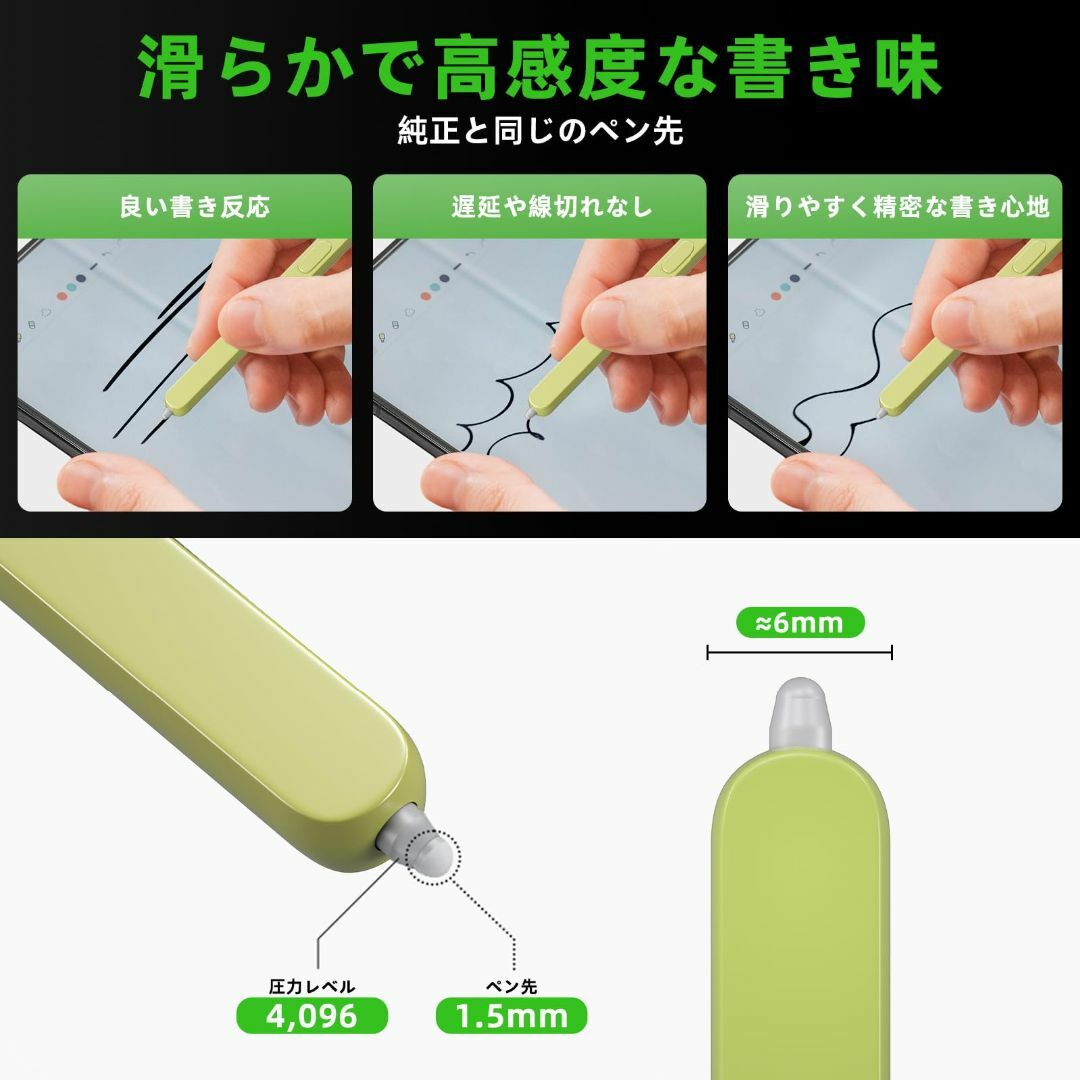 滑らかで高感度な書き味

純正と同じのペン先

良い書き反応

遅延や線切れなし

滑りやすく精密な書き心地

≈6mm

圧力レベル
4,096

ペン先
1.5mm