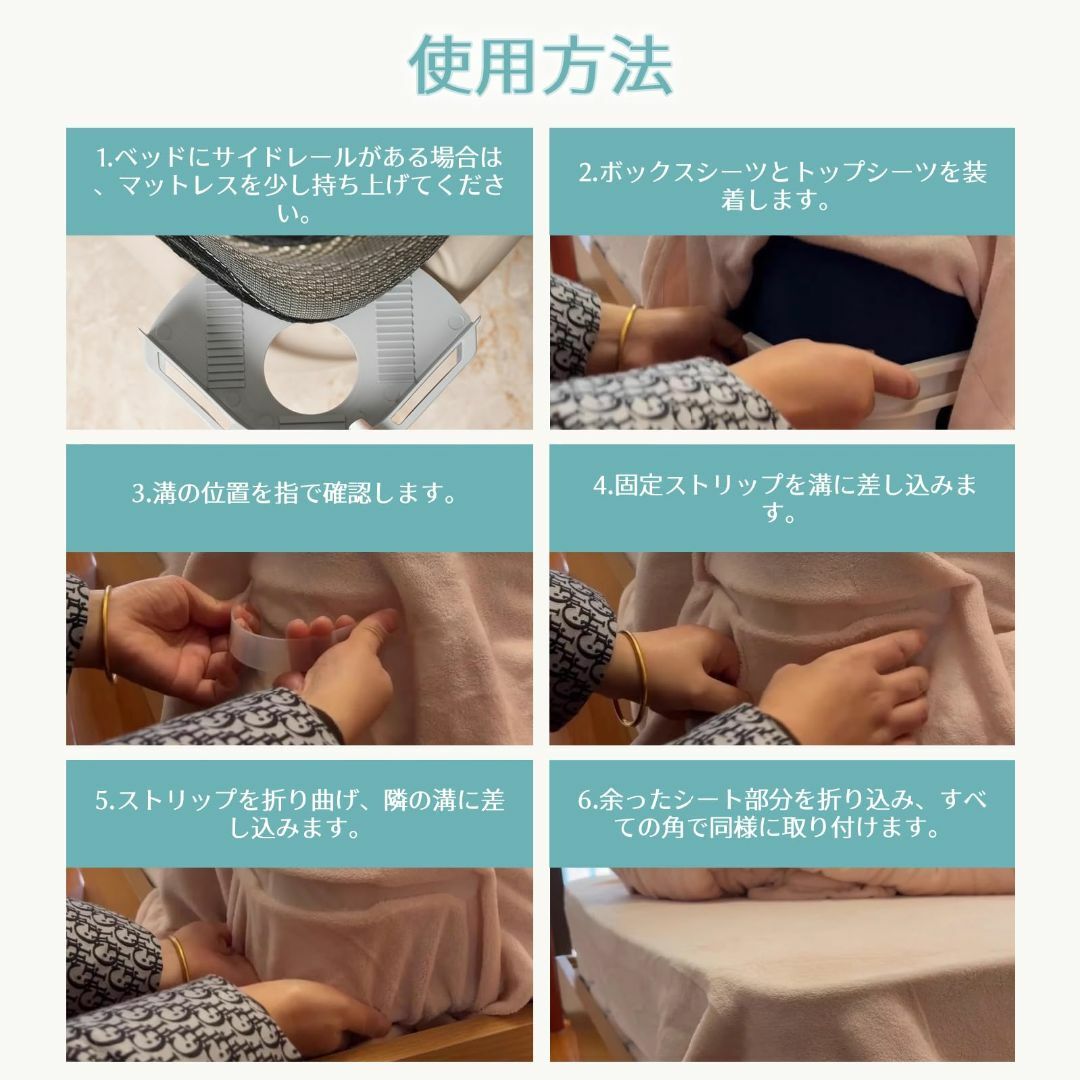 使用方法

1.ベッドにサイドレールがある場合は、マットレスを少し持ち上げてください。

2.ボックスシーツとトップシーツを装着します。

3.溝の位置を指で確認します。

4.固定ストリップを溝に差し込みます。

5.ストリップを折り曲げ、隣の溝に差し込みます。

6.余ったシート部分を折り込み、すべての角で同様に取り付けます。