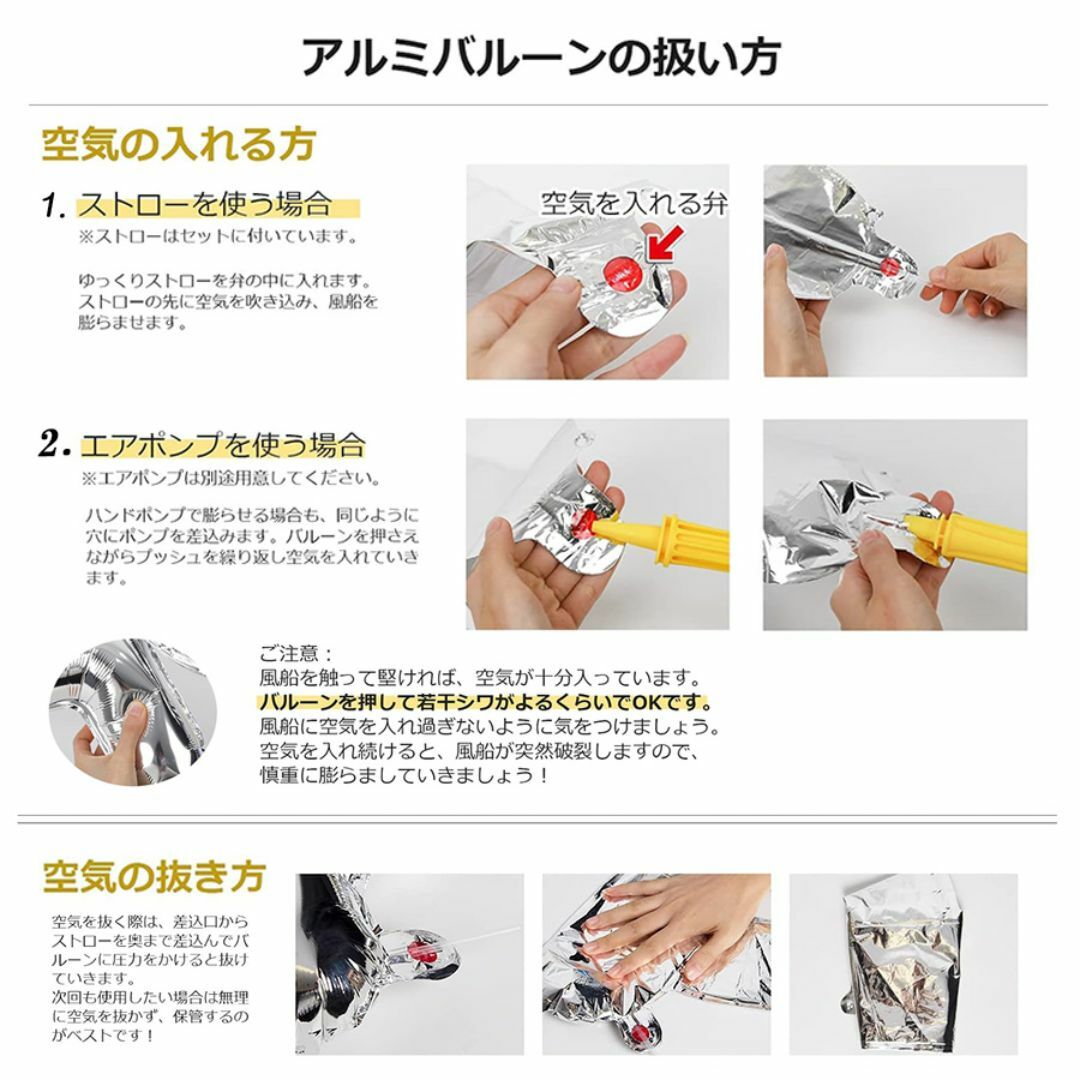 アルミバルーンの扱い方

空気の入れる方

1. ストローを使う場合
※ストローはセットに付いています。

ゆっくりストローを弁の中に入れます。ストローの先に空気を吹き込み、風船を膨らませます。

空気を入れる弁

2. エアポンプを使う場合
※エアポンプは別途用意してください。

ハンドポンプで膨らせる場合も、同じように穴にポンプを差込みます。バルーンを押さえながらプッシュを繰り返し空気を入れていきます。

ご注意：
風船を触って堅ければ、空気が十分入っています。
バルーンを押して若干シワがよるくらいでOKです。
風船に空気を入れ過ぎないように気をつけましょう。
空気を入れ続けると、風船が突然破裂しますので、慎重に膨らましていきましょう！

空気の抜き方

空気を抜く際は、差込口からストローを奥まで差込んでバルーンに圧力をかけると抜けていきます。
次回も使用したい場合は無理に空気を抜かず、保管するのがベストです！