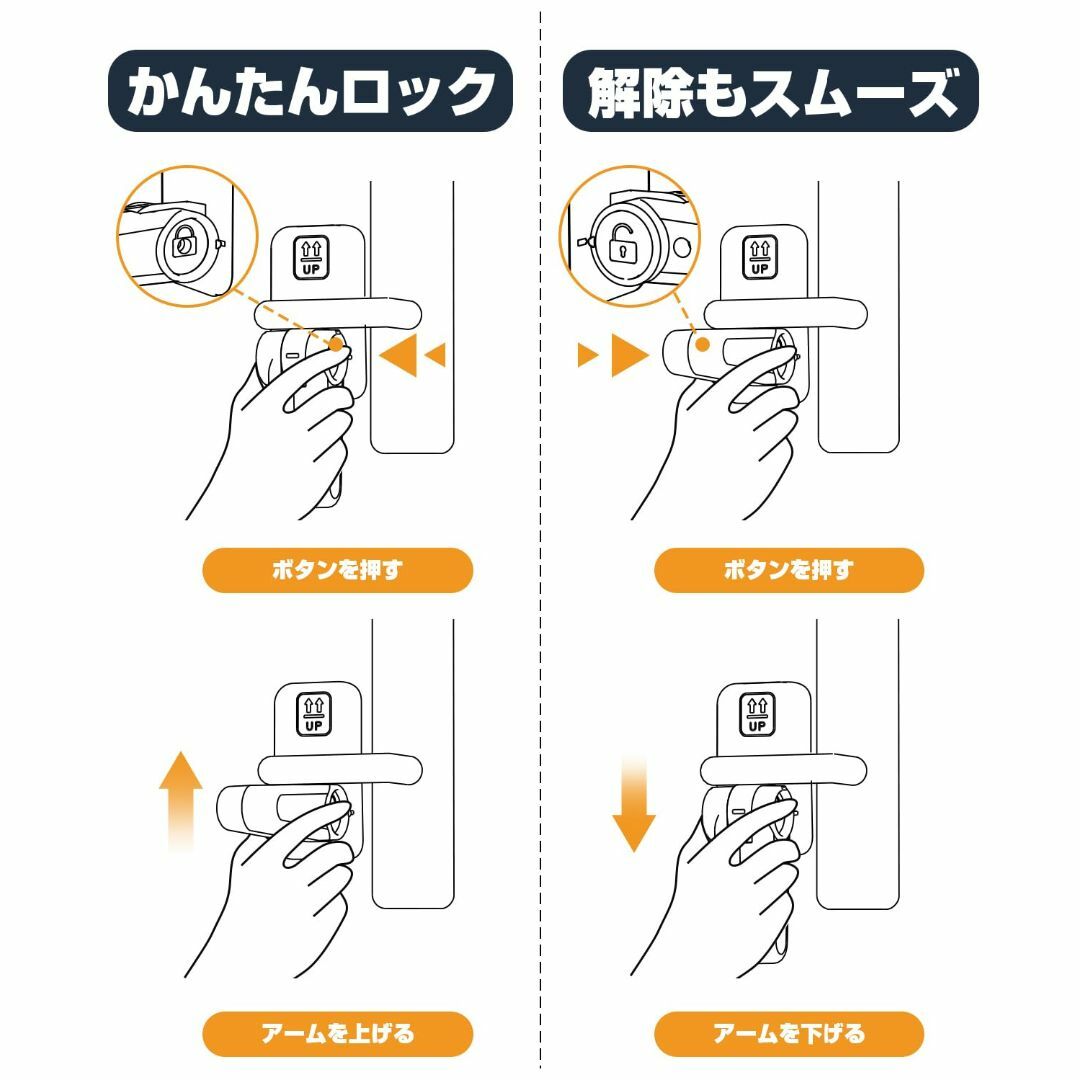 かんたんロック

UP

ボタンを押す

UP

アームを上げる

解除もスムーズ

UP

ボタンを押す

UP

アームを下げる