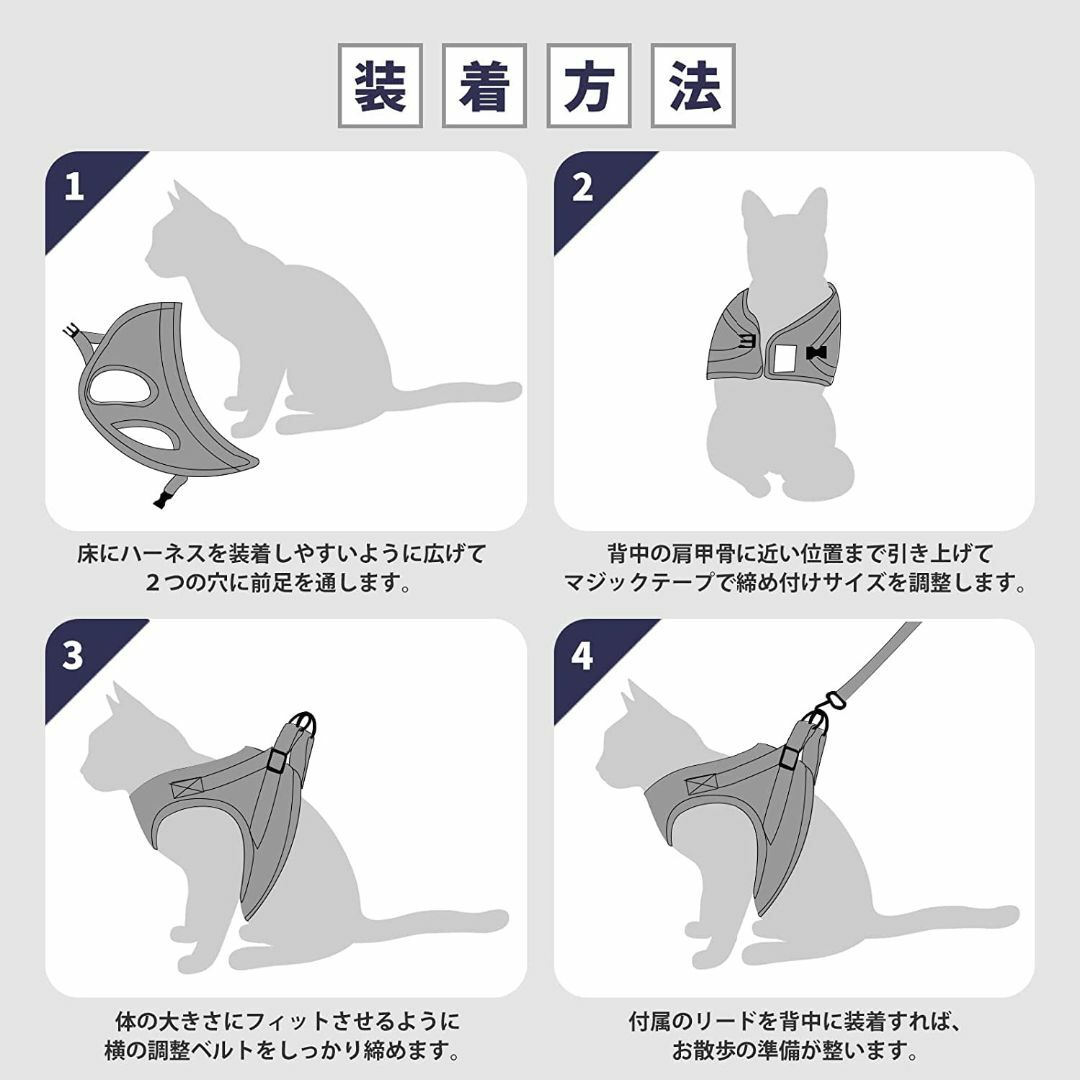 装着方法

1

床にハーネスを装着しやすいように広げて
２つの穴に前足を通します。

2

背中の肩甲骨に近い位置まで引き上げて
マジックテープで締め付けサイズを調整します。

3

体の大きさにフィットさせるように
横の調整ベルトをしっかり締めます。

4

付属のリードを背中に装着すれば、
お散歩の準備が整います。