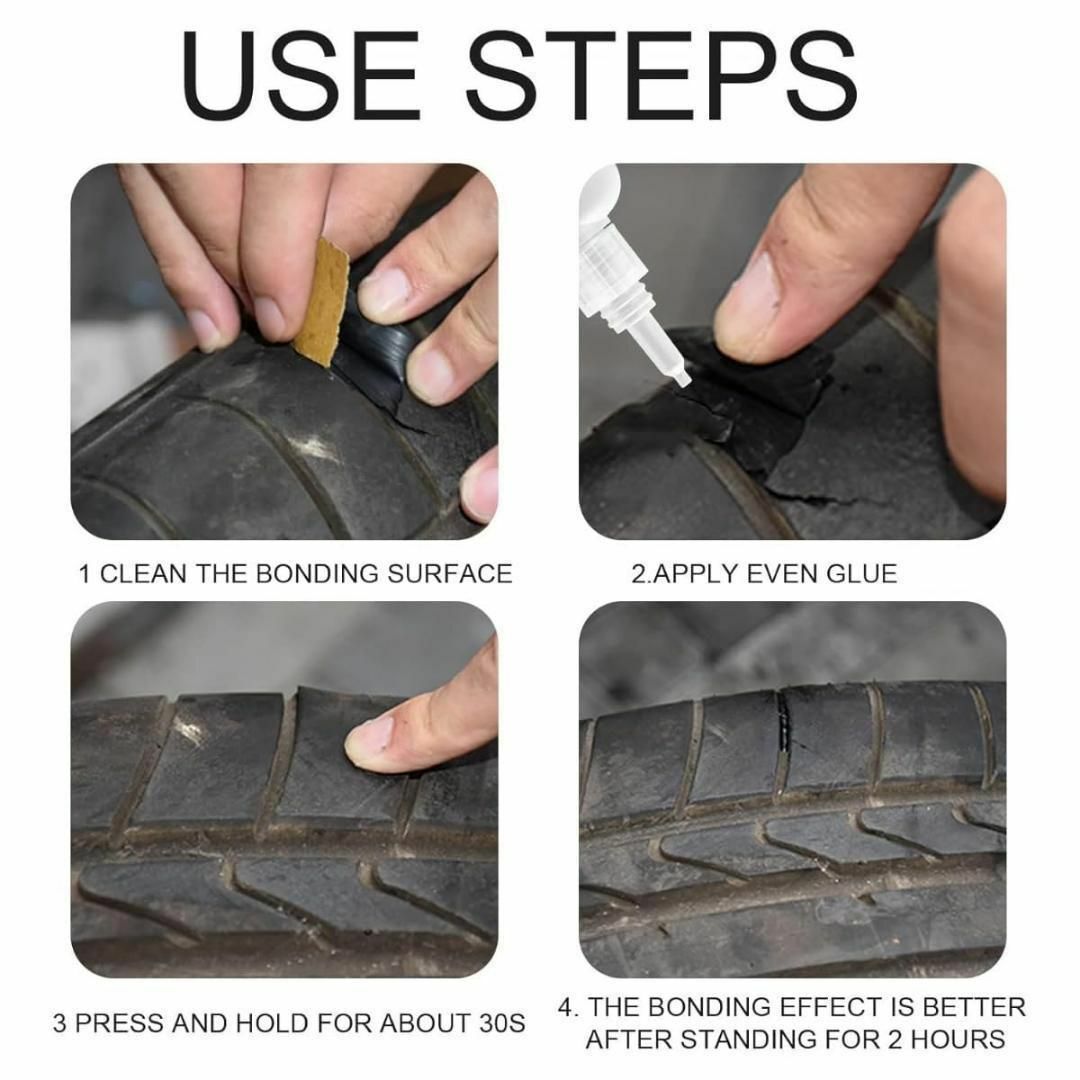 USE STEPS

1 CLEAN THE BONDING SURFACE

2.APPLY EVEN GLUE

3 PRESS AND HOLD FOR ABOUT 30S

4. THE BONDING EFFECT IS BETTER AFTER STANDING FOR 2 HOURS