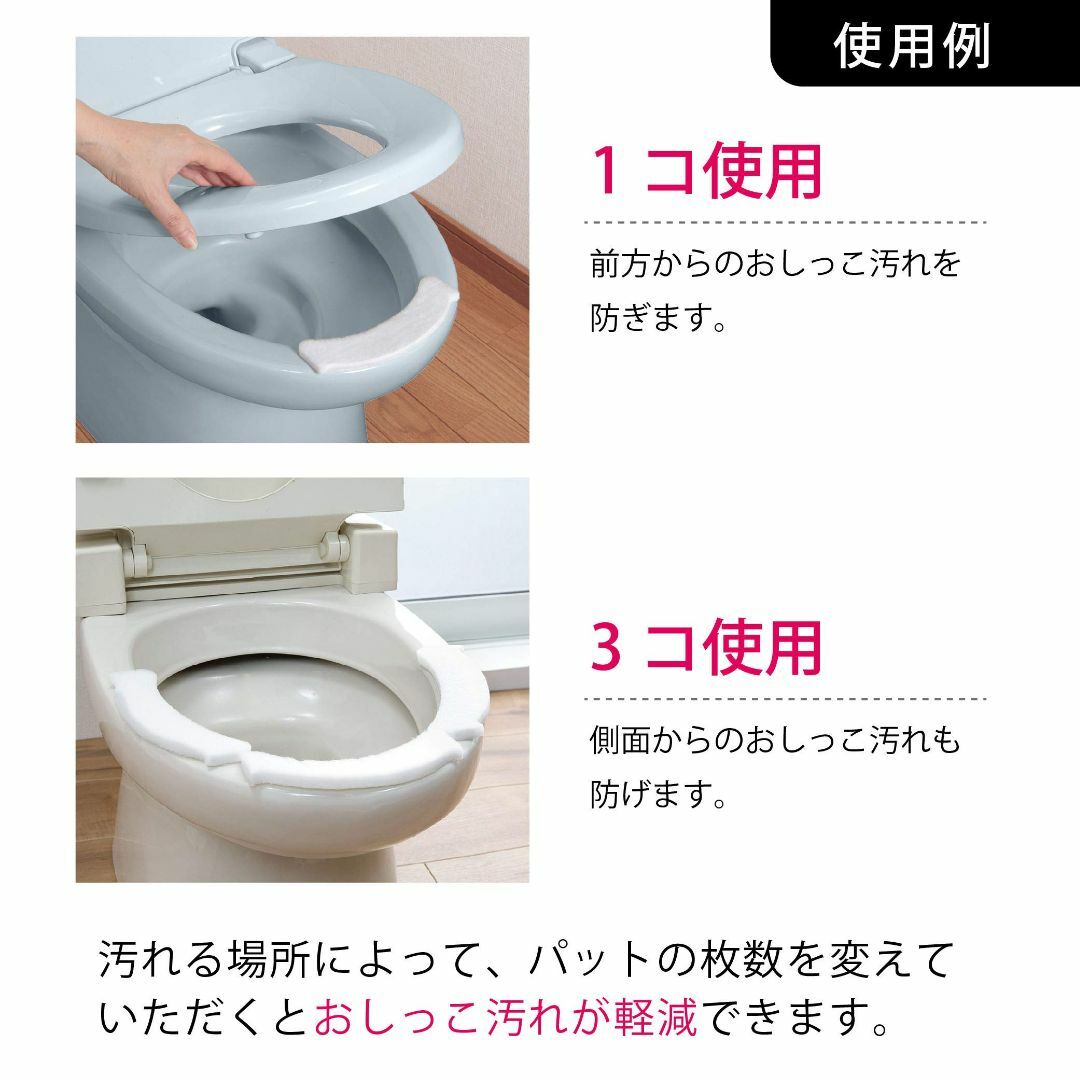 使用例

1コ使用

前方からのおしっこ汚れを防ぎます。

3コ使用

側面からのおしっこ汚れも防げます。

汚れる場所によって、パットの枚数を変えていただくとおしっこ汚れが軽減できます。