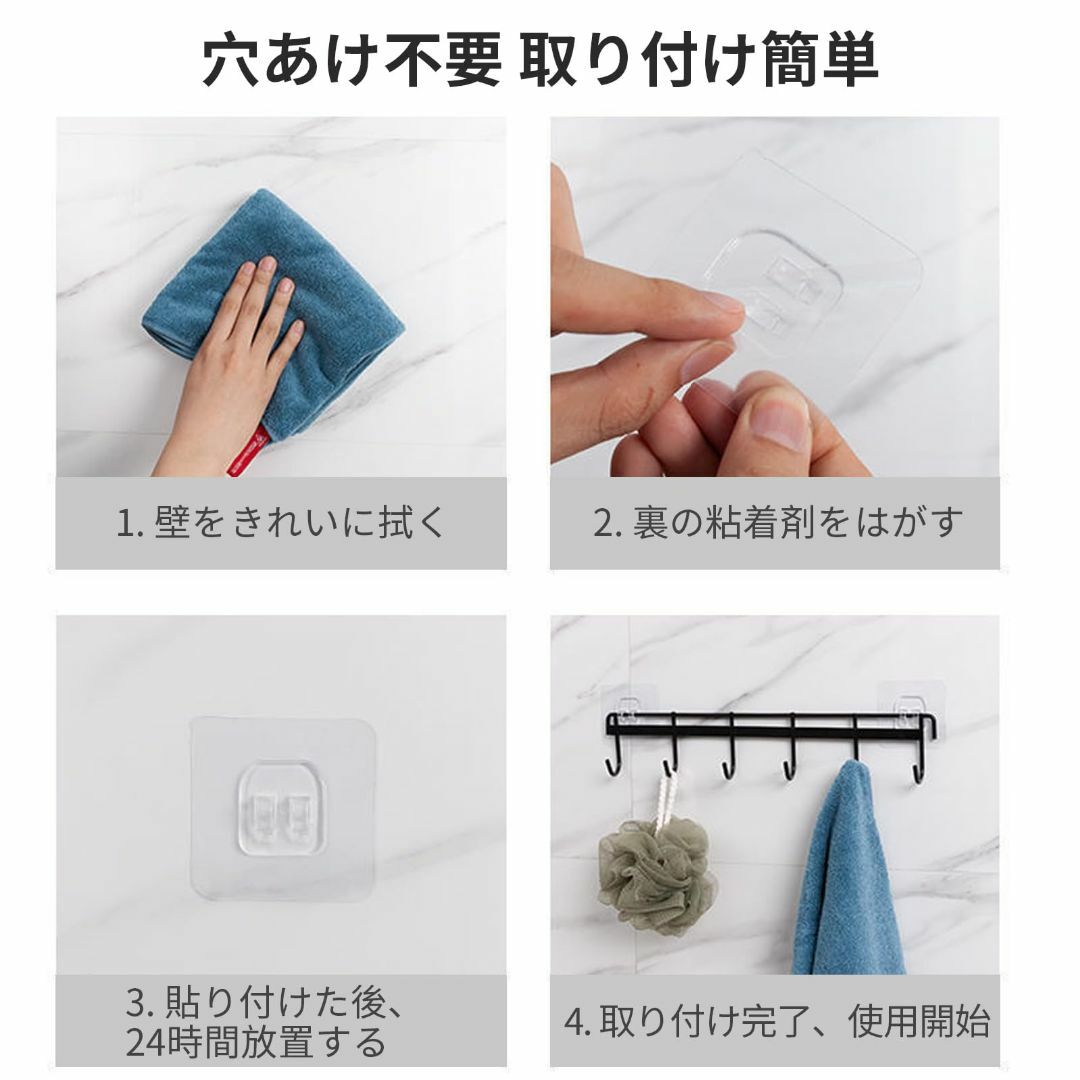 穴あけ不要 取り付け簡単

1. 壁をきれいに拭く

2. 裏の粘着剤をはがす

3. 貼り付けた後、24時間放置する

4. 取り付け完了、使用開始