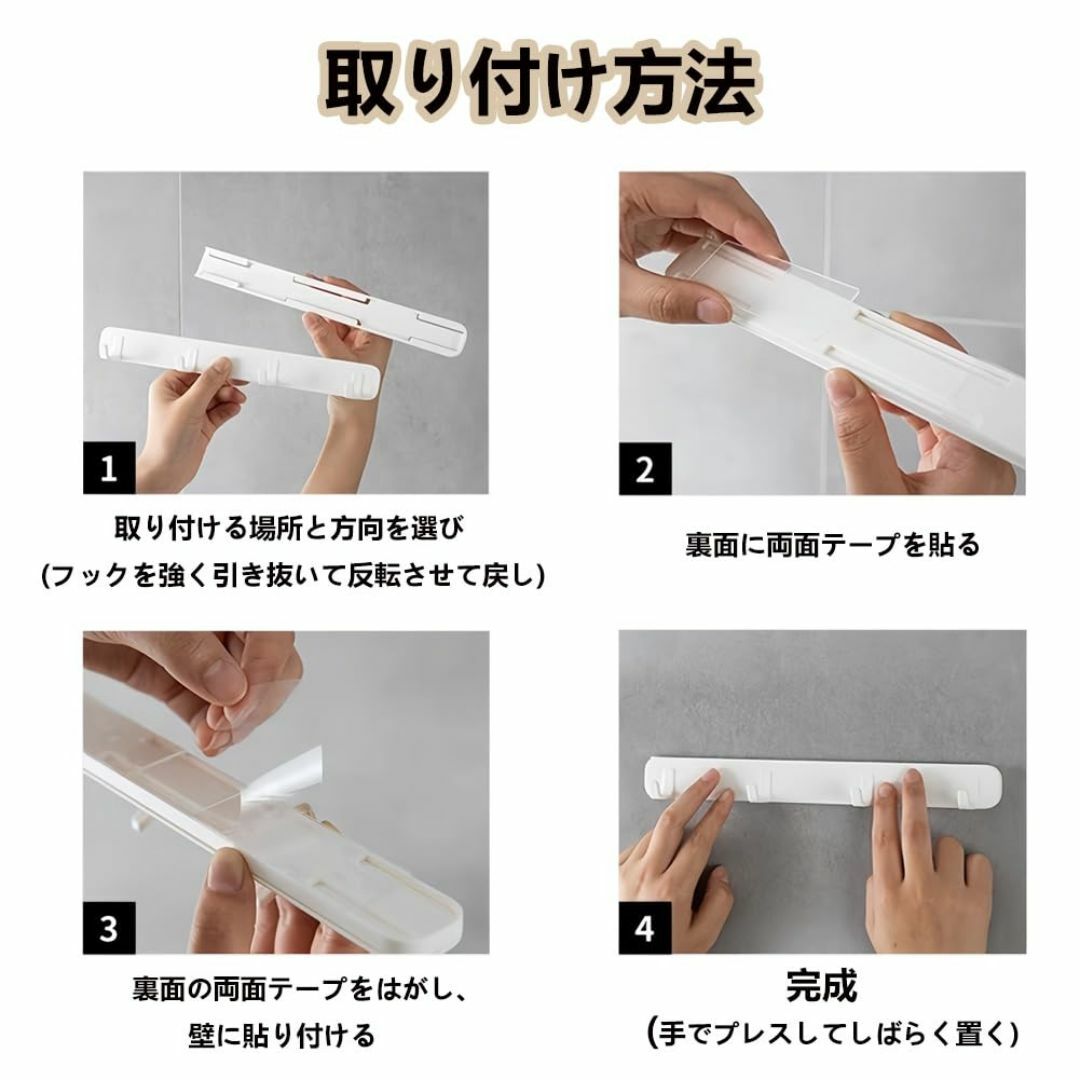 取り付け方法

1

取り付ける場所と方向を選び
(フックを強く引き抜いて反転させて戻し)

2

裏面に両面テープを貼る

3

裏面の両面テープをはがし、
壁に貼り付ける

4

完成
(手でプレスしてしばらく置く)