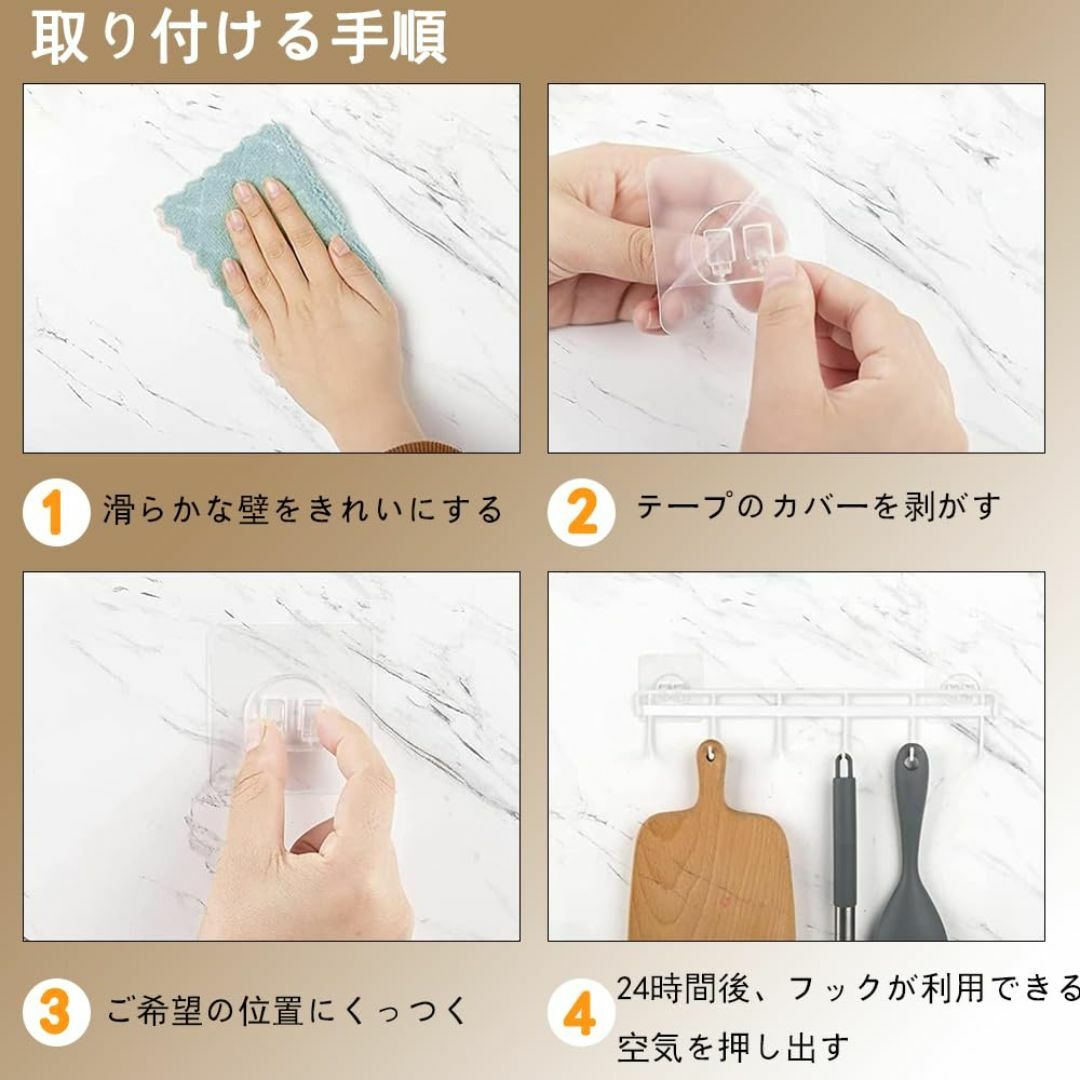 取り付ける手順

1 滑らかな壁をきれいにする

2 テープのカバーを剥がす

3 ご希望の位置にくっつく

4 24時間後、フックが利用できる
空気を押し出す