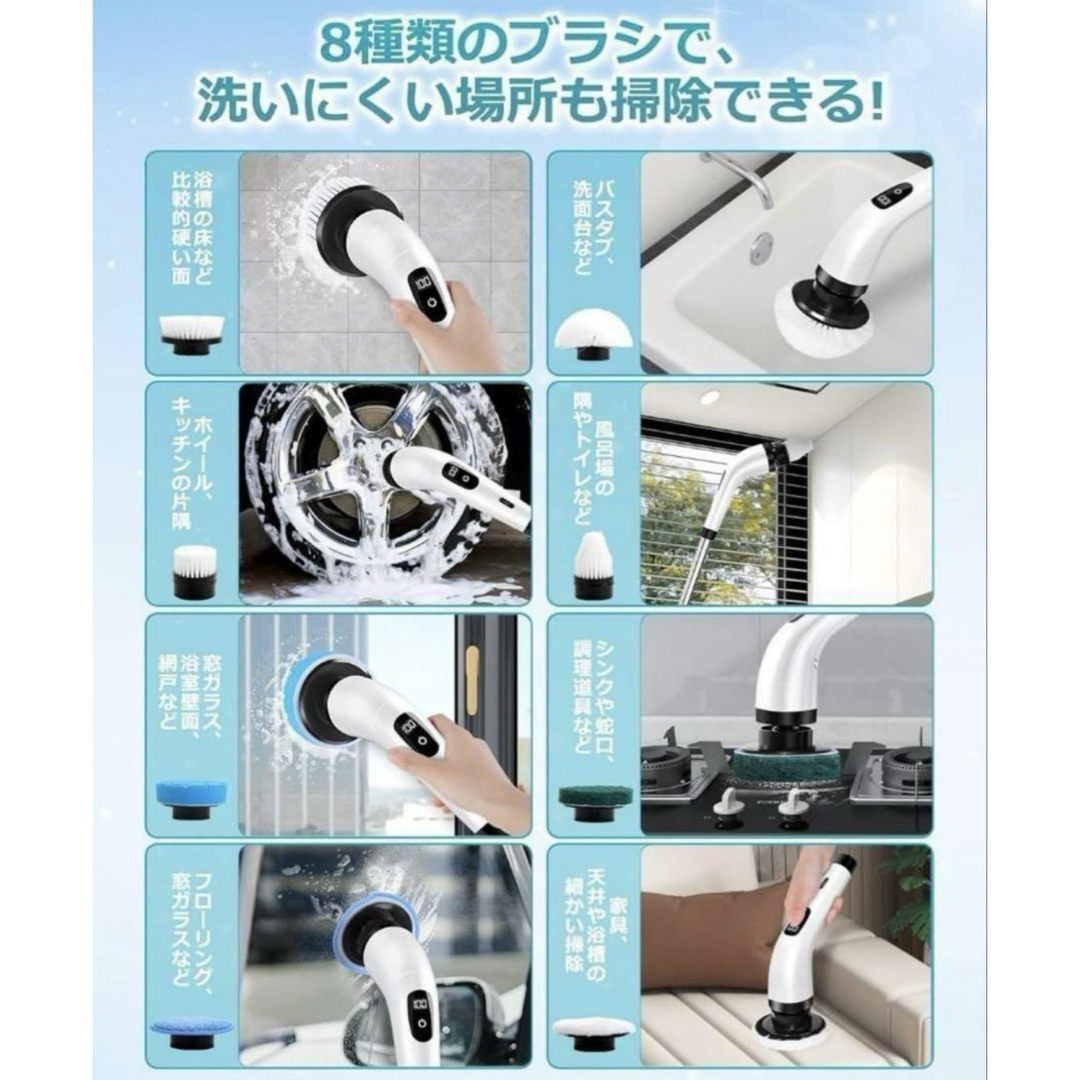 8種類のブラシで、
洗いにくい場所も掃除できる!

浴槽の床など比較的硬い面

バスタブ、洗面台など

ホイール、キッチンの片隅

風呂場の隅やトイレなど

窓ガラス、浴室壁面、網戸など

シンクや蛇口、調理道具など

フローリング、窓ガラスなど

家具、天井や浴槽の細かい掃除