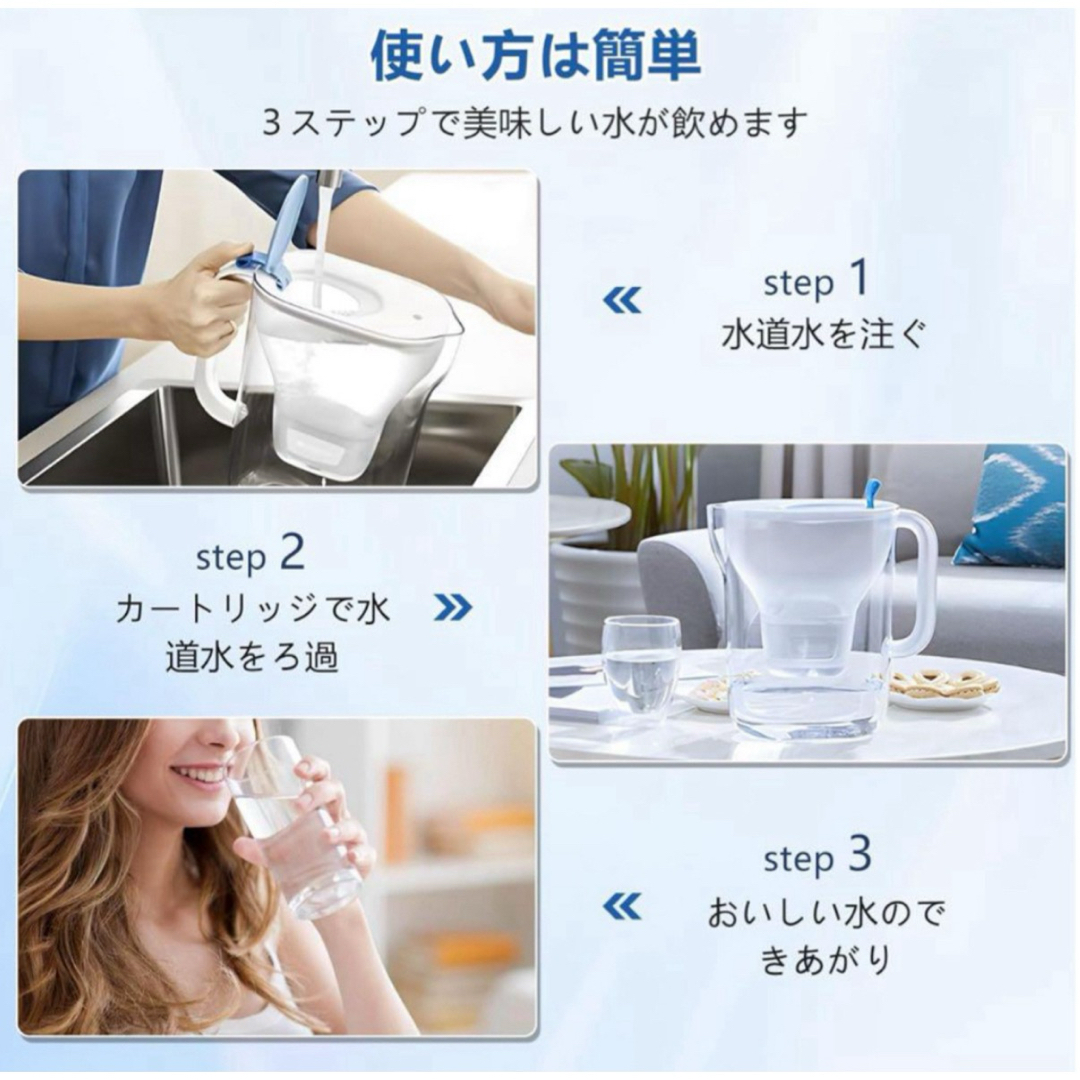 使い方は簡単

３ステップで美味しい水が飲めます

«

step 1
水道水を注ぐ

step 2
カートリッジで水道水をろ過

»

«

step 3
おいしい水のできあがり