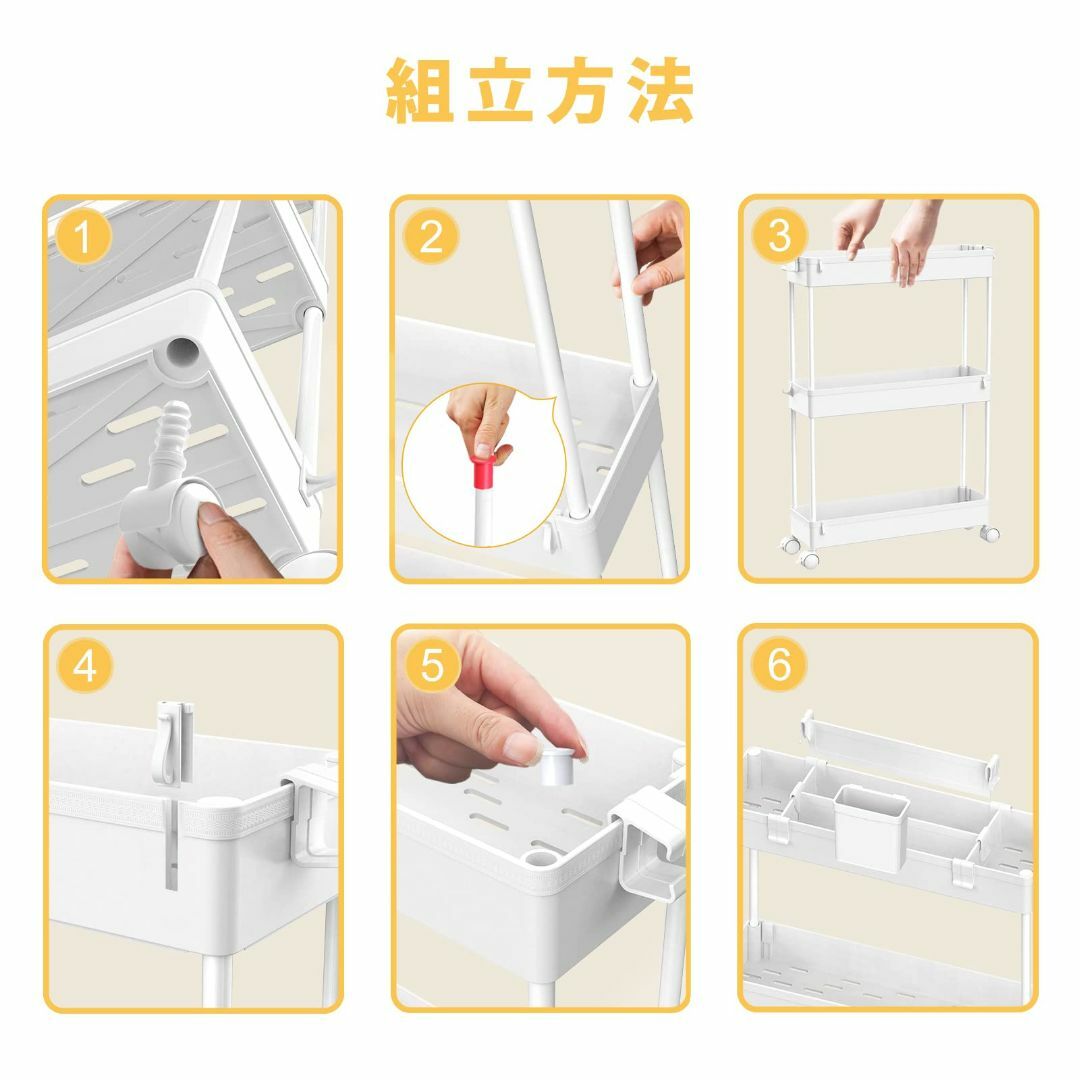 組立方法

1

2

3

4

5

6