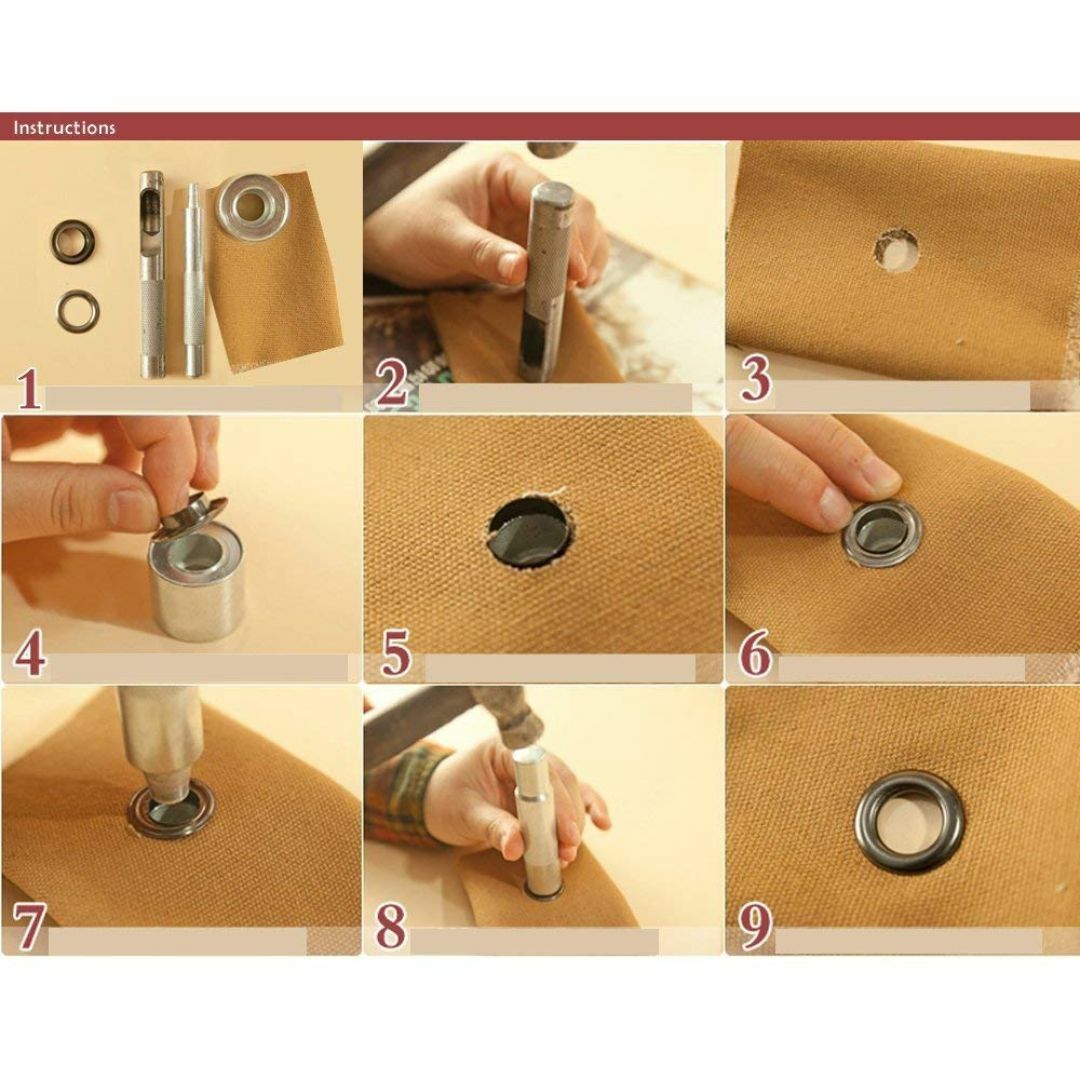 Instructions

1

2

3

4

5

6

7

8

9