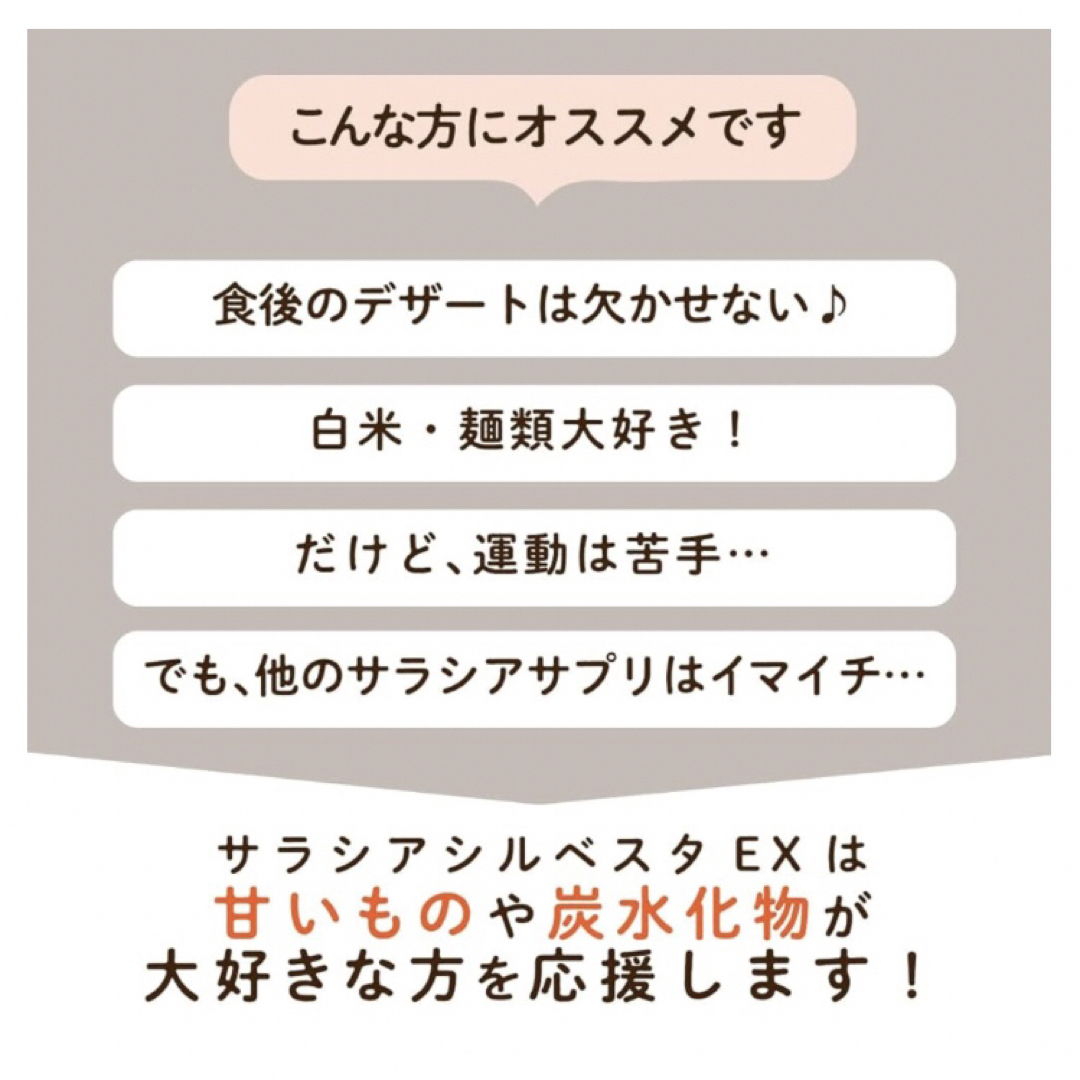 こんな方にオススメです

食後のデザートは欠かせない♪

白米・麺類大好き！

だけど、運動は苦手…

でも、他のサラシアサプリはイマイチ…

サラシアシルベスタEXは
甘いものや炭水化物が
大好きな方を応援します！