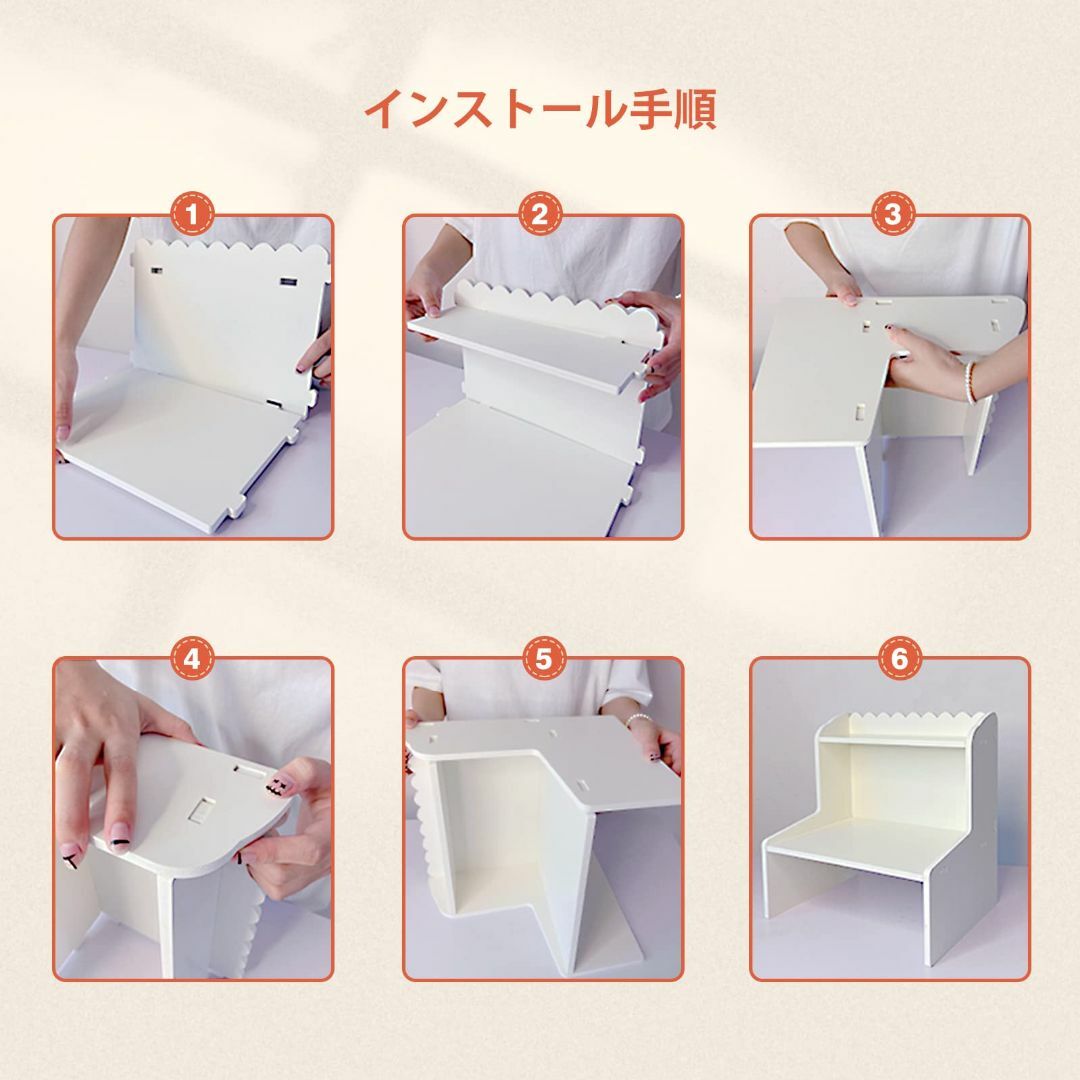 インストール手順

1

2

3

4

5

6