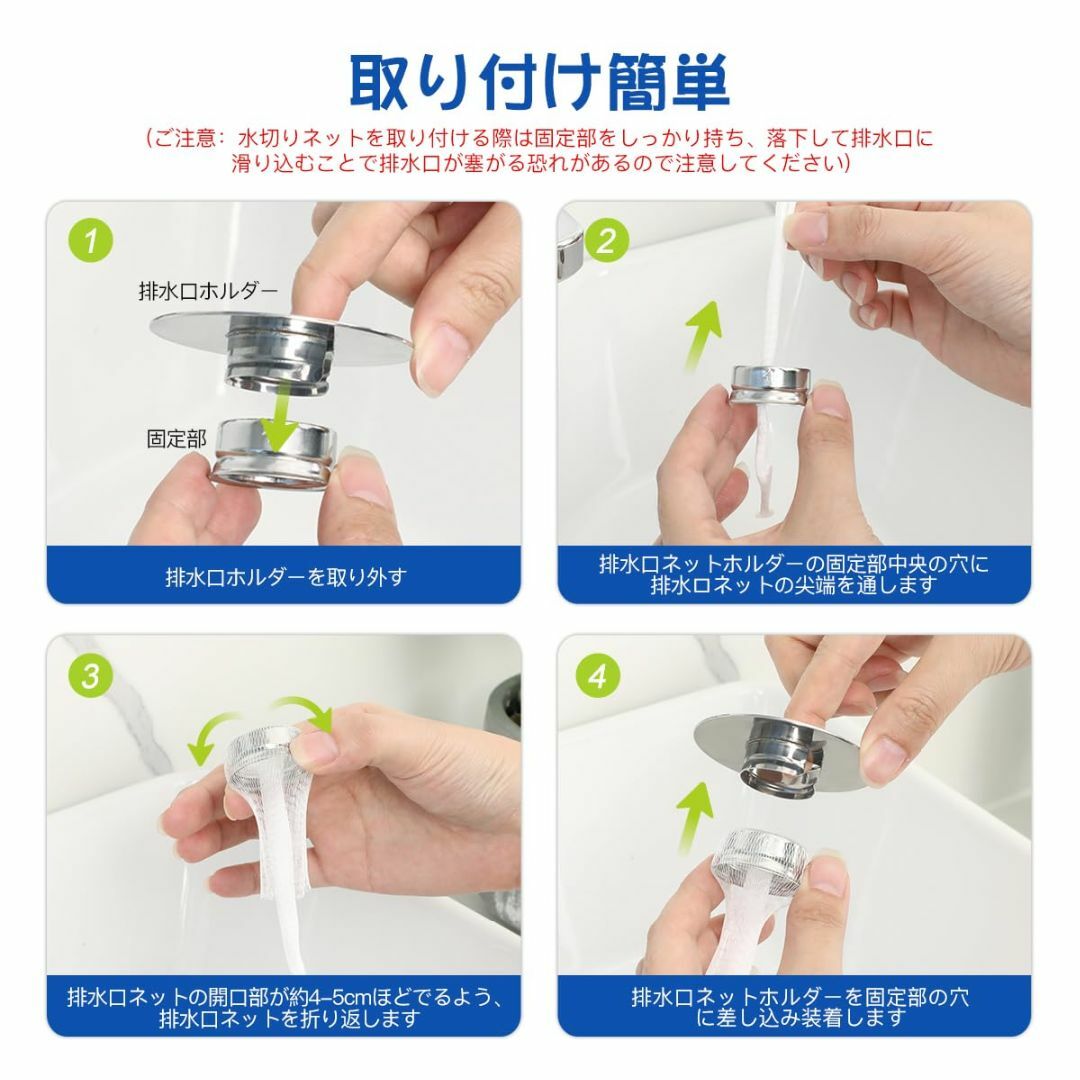 取り付け簡単

（ご注意：水切りネットを取り付ける際は固定部をしっかり持ち、落下して排水口に滑り込むことで排水口が塞がる恐れがあるので注意してください）

1

排水口ホルダー

固定部

排水口ホルダーを取り外す

2

排水口ネットホルダーの固定部中央の穴に排水口ネットの尖端を通します

3

排水口ネットの開口部が約4–5cmほどでるよう、排水口ネットを折り返します

4

排水口ネットホルダーを固定部の穴に差し込み装着します