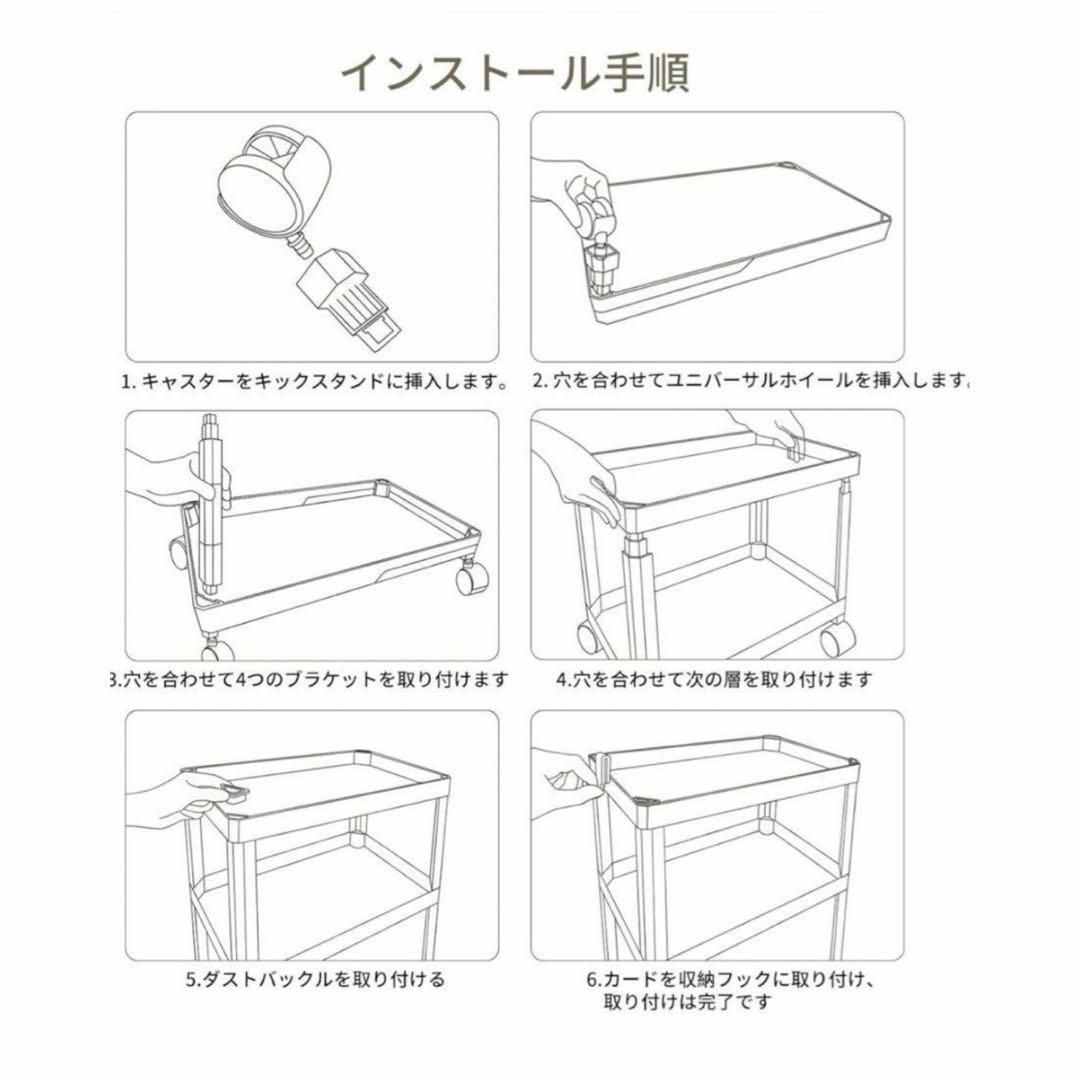 インストール手順

1. キャスターをキックスタンドに挿入します。

2. 穴を合わせてユニバーサルホイールを挿入します。

3.穴を合わせて4つのブラケットを取り付けます

4.穴を合わせて次の層を取り付けます

5.ダストバックルを取り付ける

6.カードを収納フックに取り付け、取り付けは完了です