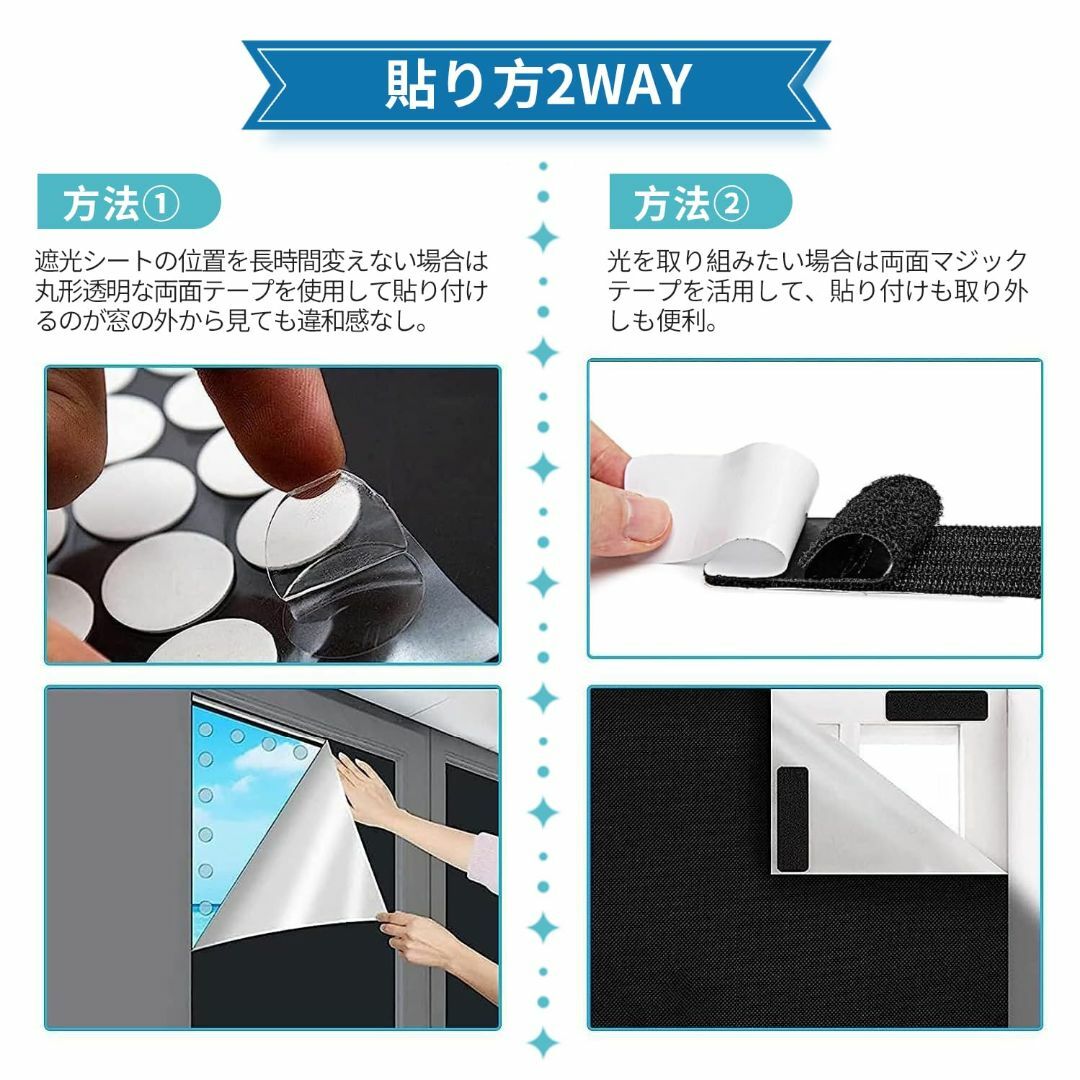 貼り方2WAY

方法①

遮光シートの位置を長時間変えない場合は丸形透明な両面テープを使用して貼り付けるのが窓の外から見ても違和感なし。

方法②

光を取り組みたい場合は両面マジックテープを活用して、貼り付けも取り外しも便利。