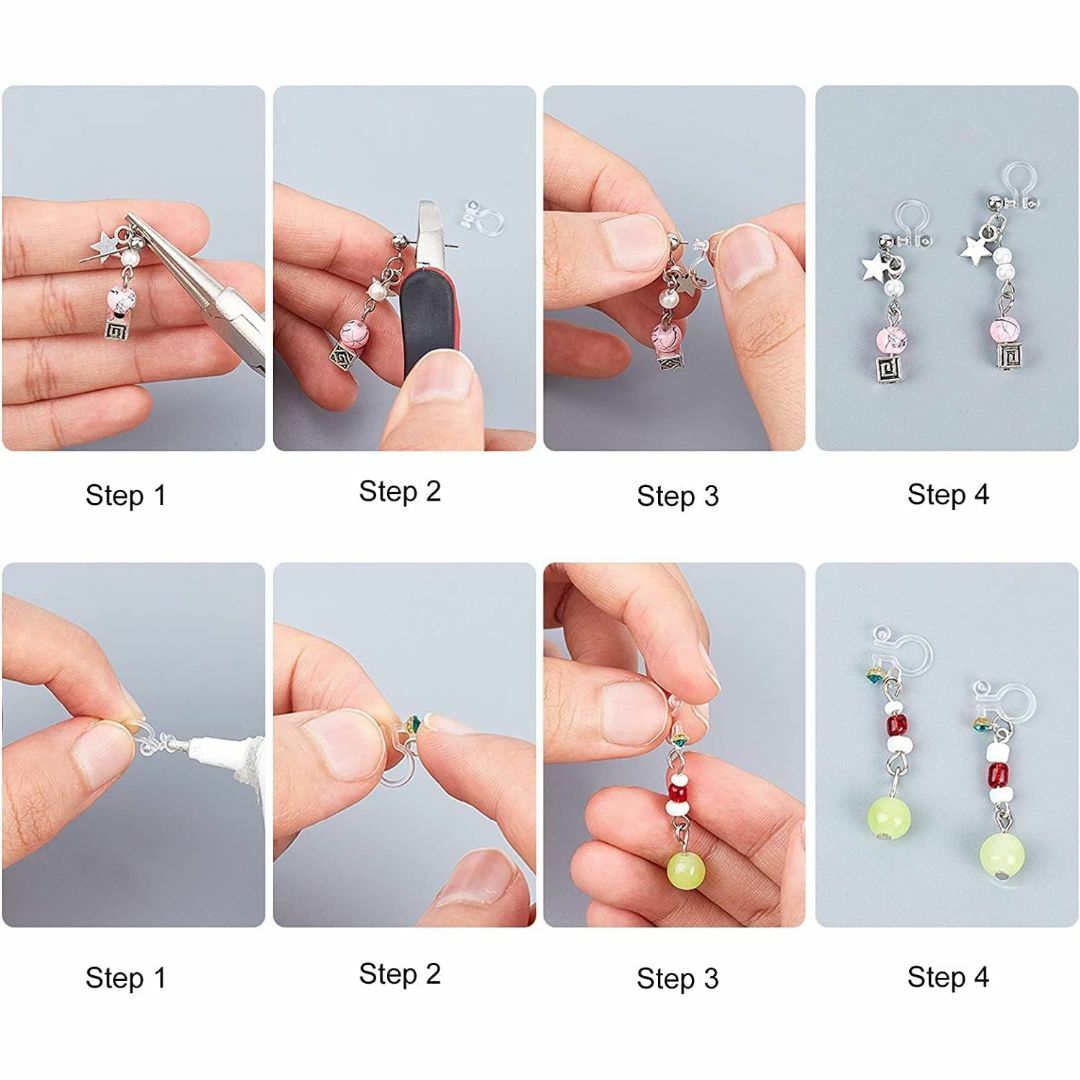 Step 1

Step 2

Step 3

Step 4

Step 1

Step 2

Step 3

Step 4