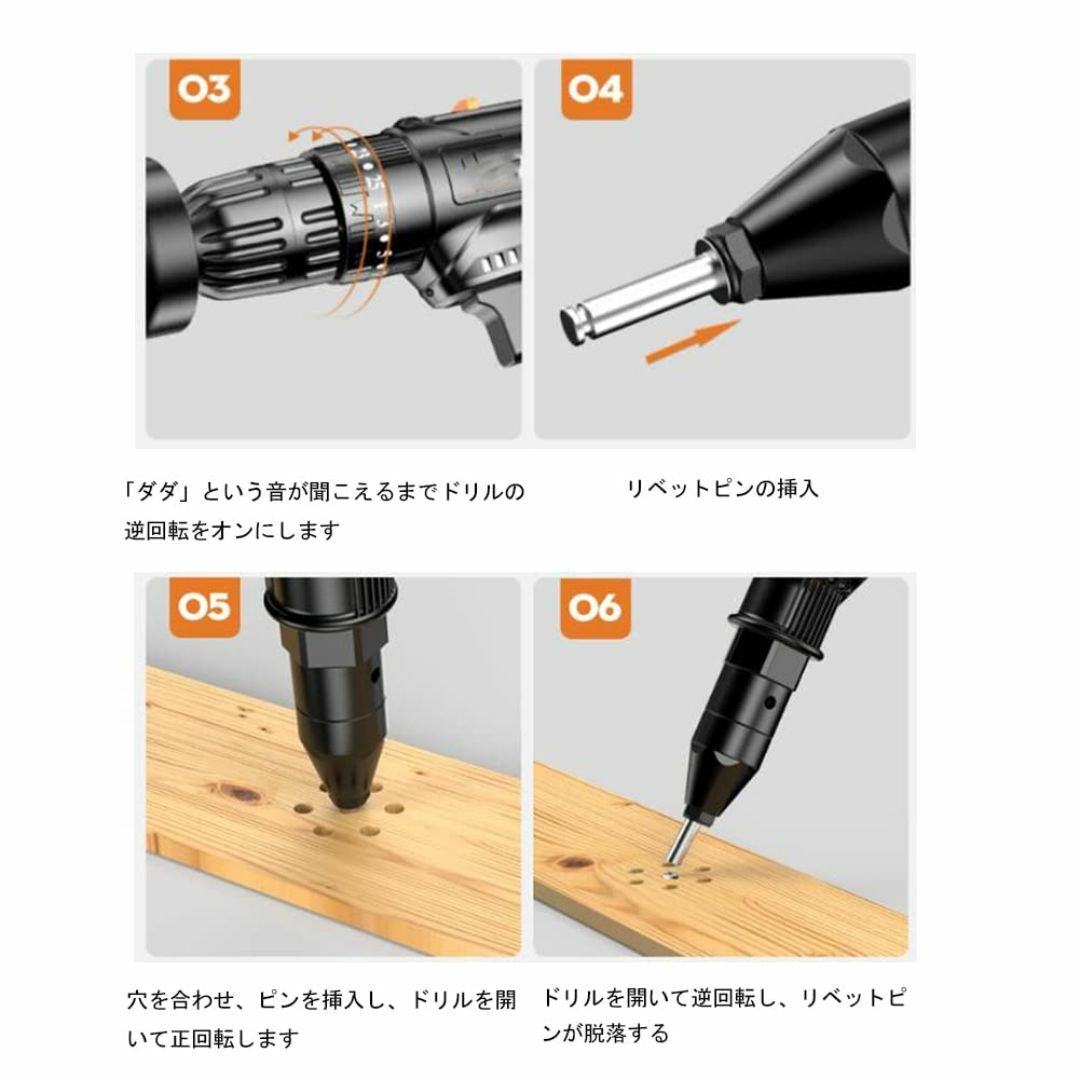 03

04

「ダダ」という音が聞こえるまでドリルの逆回転をオンにします

リベットピンの挿入

05

06

穴を合わせ、ピンを挿入し、ドリルを開いて正回転します

ドリルを開いて逆回転し、リベットピンが脱落する