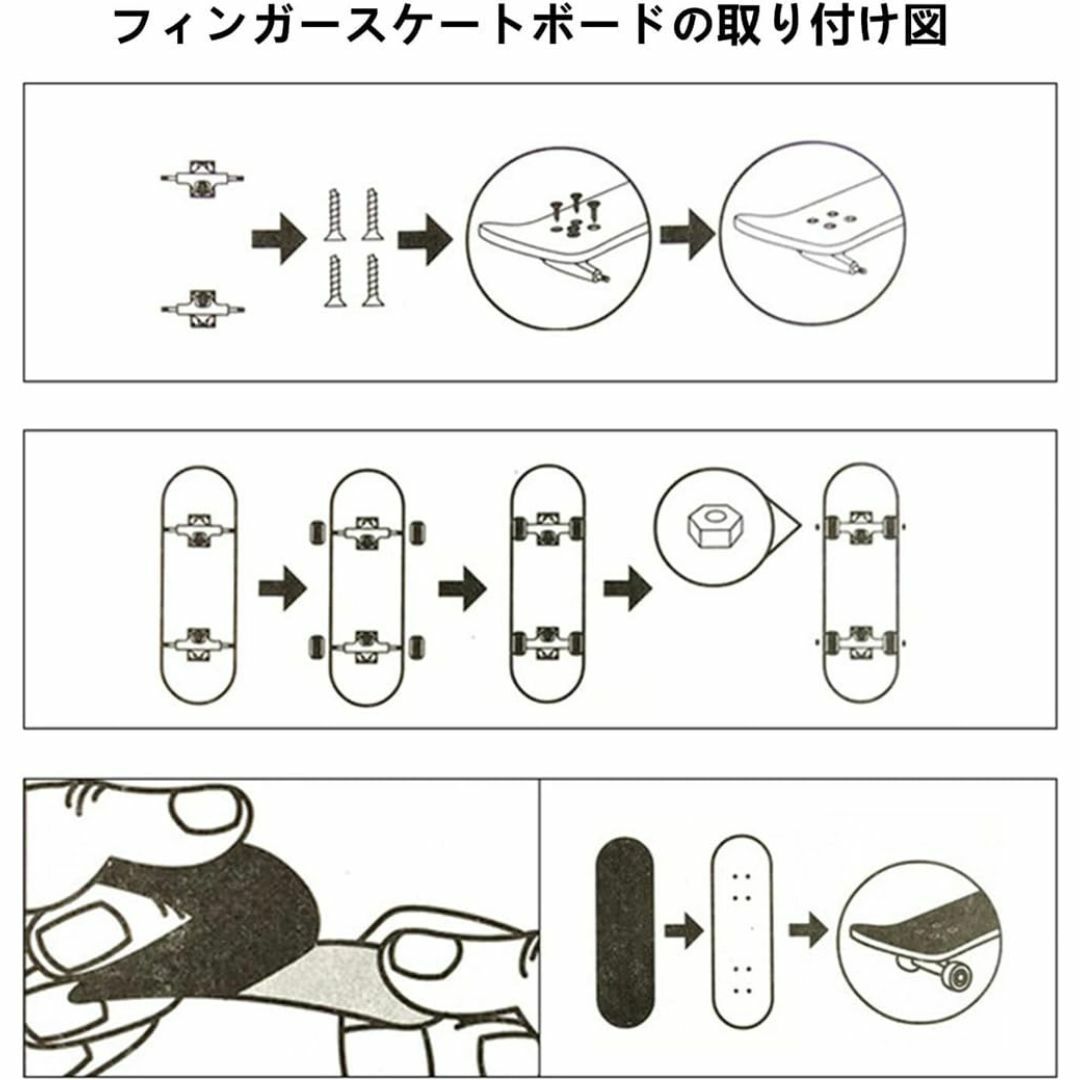 フィンガースケートボードの取り付け図