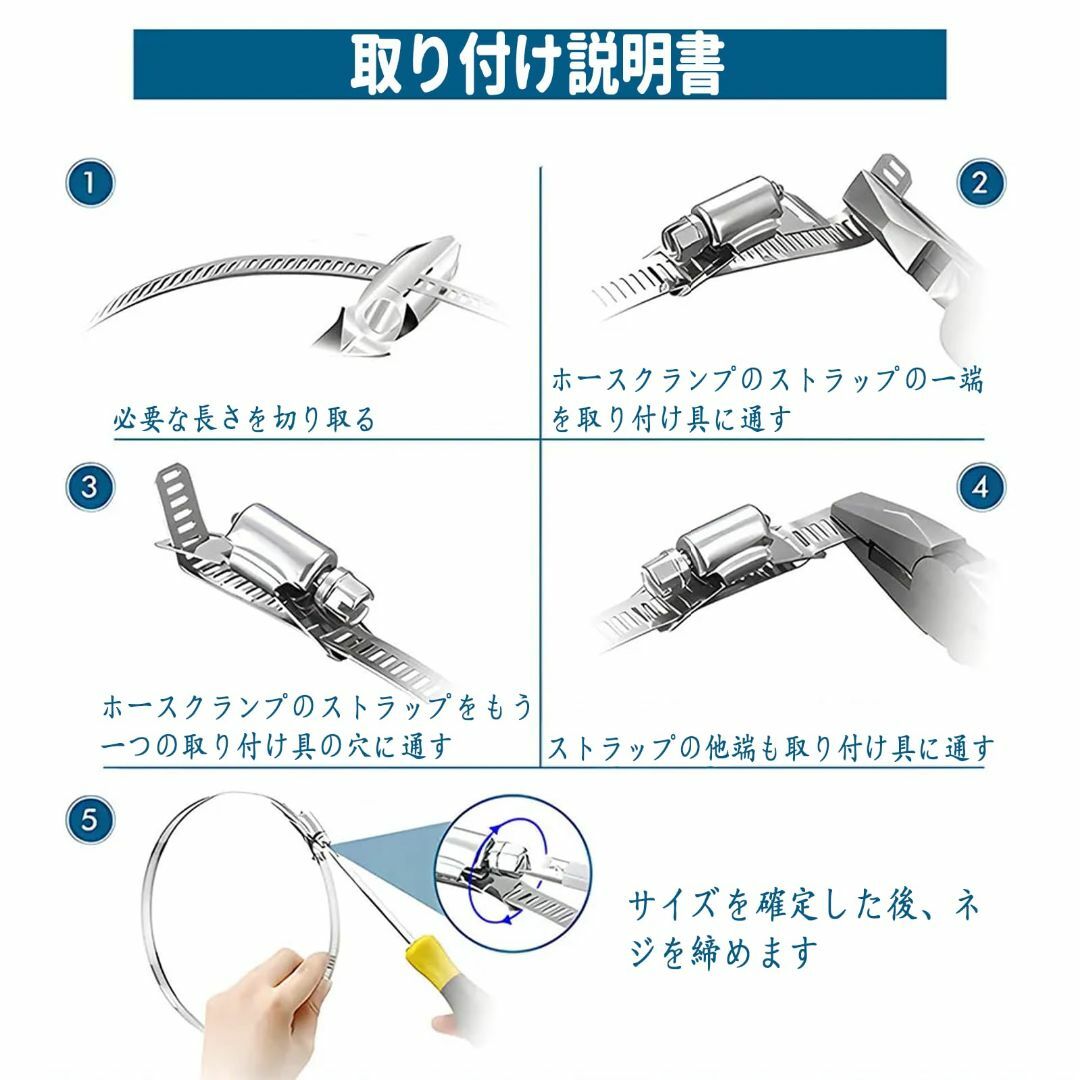 取り付け説明書

1

必要な長さを切り取る

2

ホースクランプのストラップの一端を取り付け具に通す

3

ホースクランプのストラップをもう一つの取り付け具の穴に通す

4

ストラップの他端も取り付け具に通す

5

サイズを確定した後、ネジを締めます