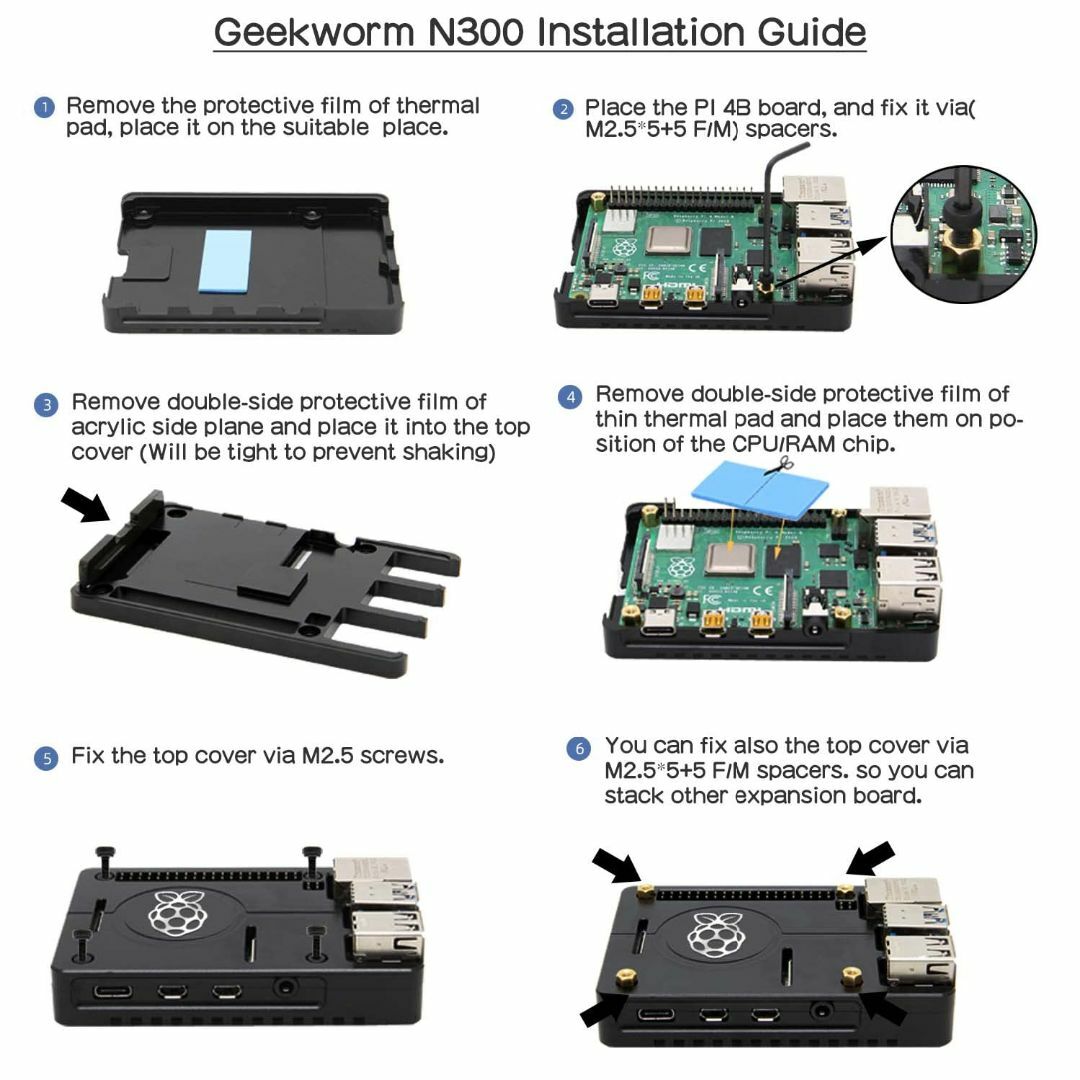 Geekworm N300 Installation Guide

1 Remove the protective film of thermal pad, place it on the suitable place.

2 Place the PI 4B board, and fix it via( M2.5*5+5 F/M) spacers.

3 Remove double-side protective film of acrylic side plane and place it into the top cover (Will be tight to prevent shaking)

4 Remove double-side protective film of thin thermal pad and place them on position of the CPU/RAM chip.

5 Fix the top cover via M2.5 screws.

6 You can fix also the top cover via M2.5*5+5 F/M spacers. so you can stack other expansion board.